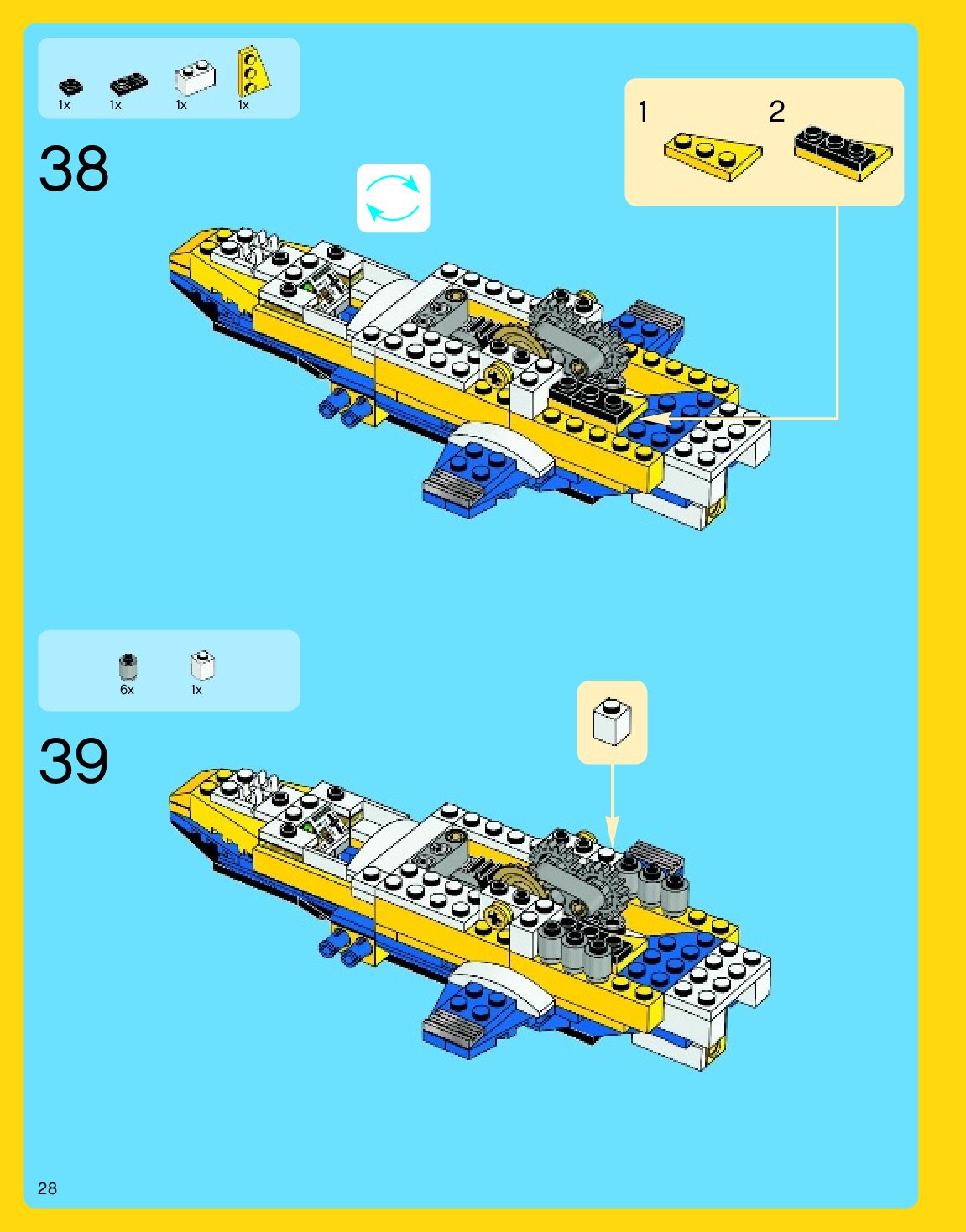 1x 1x 1x 1x

38

1 2

6x 1x

39

28