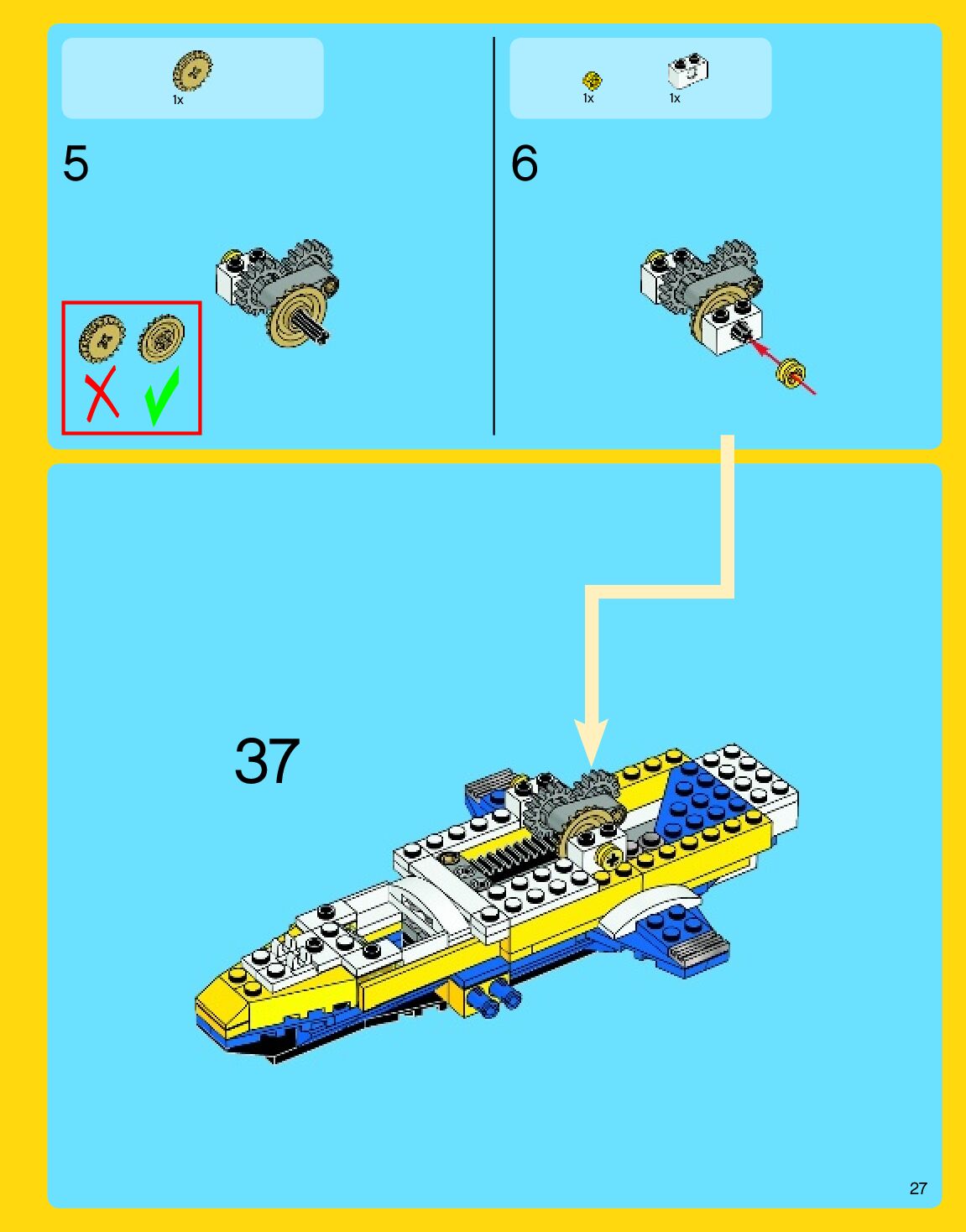 1x

5

1x

1x

6

37

27