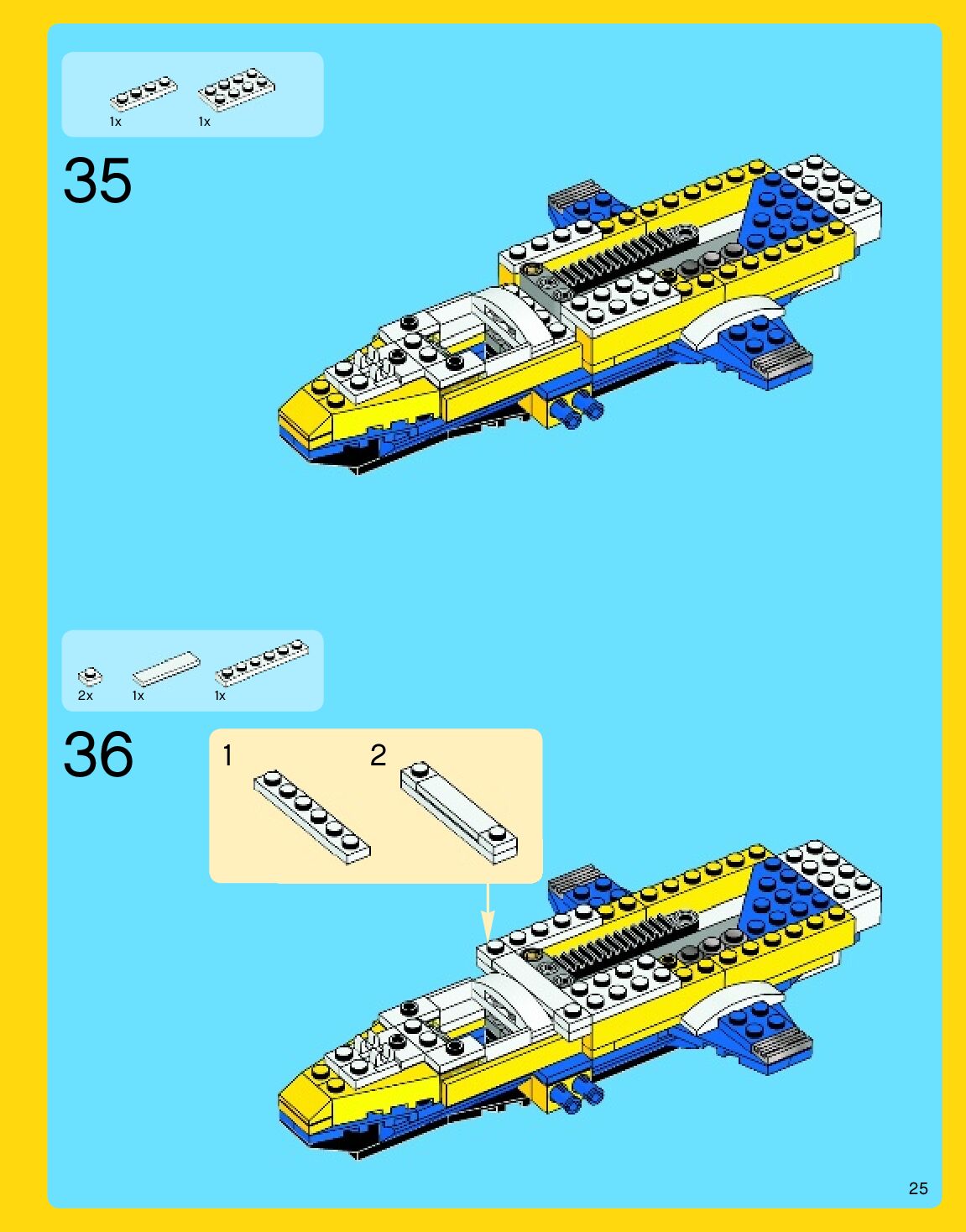 1x 1x

35

2x 1x 1x

36

1 2

25