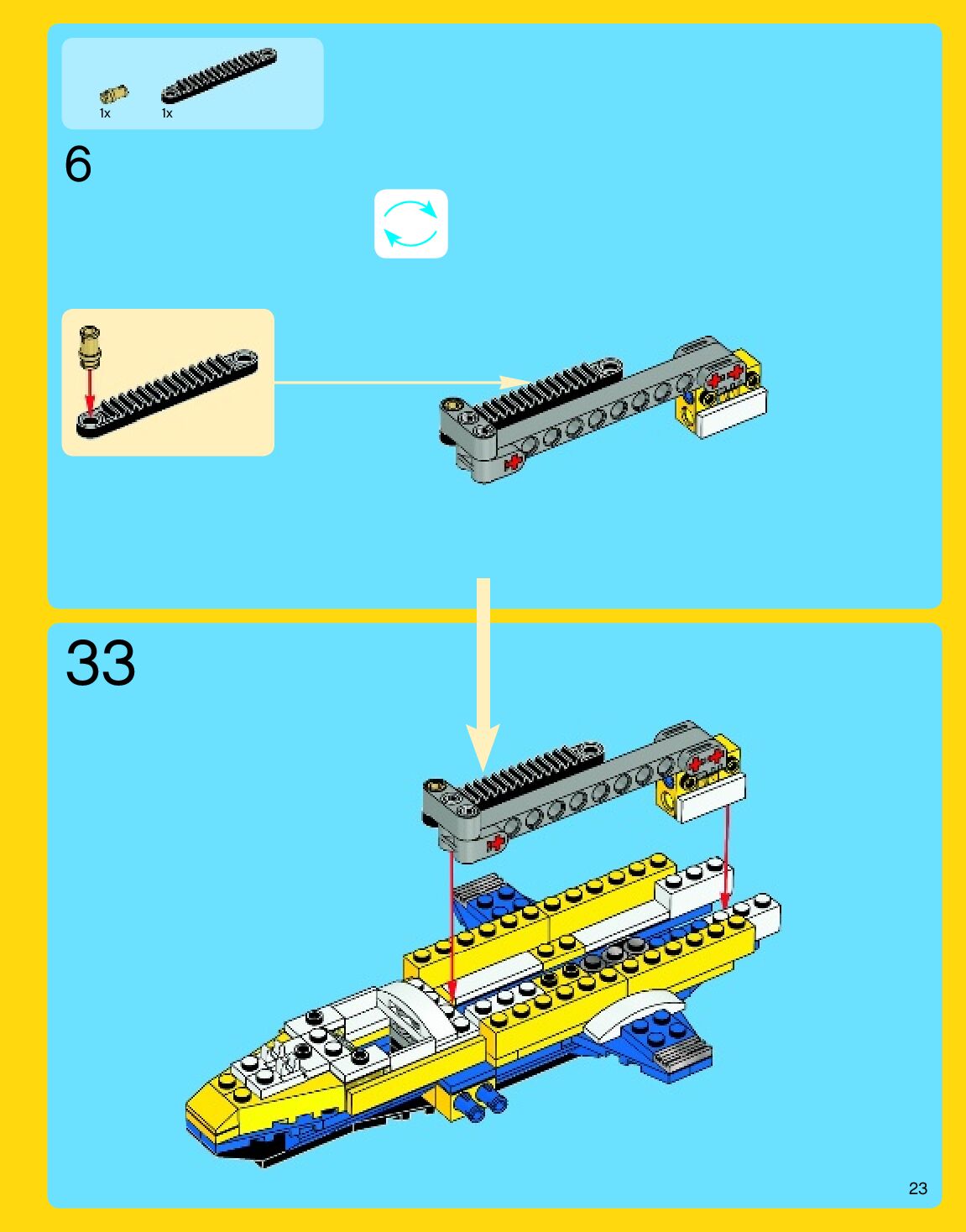 1x 1x

6

33

23