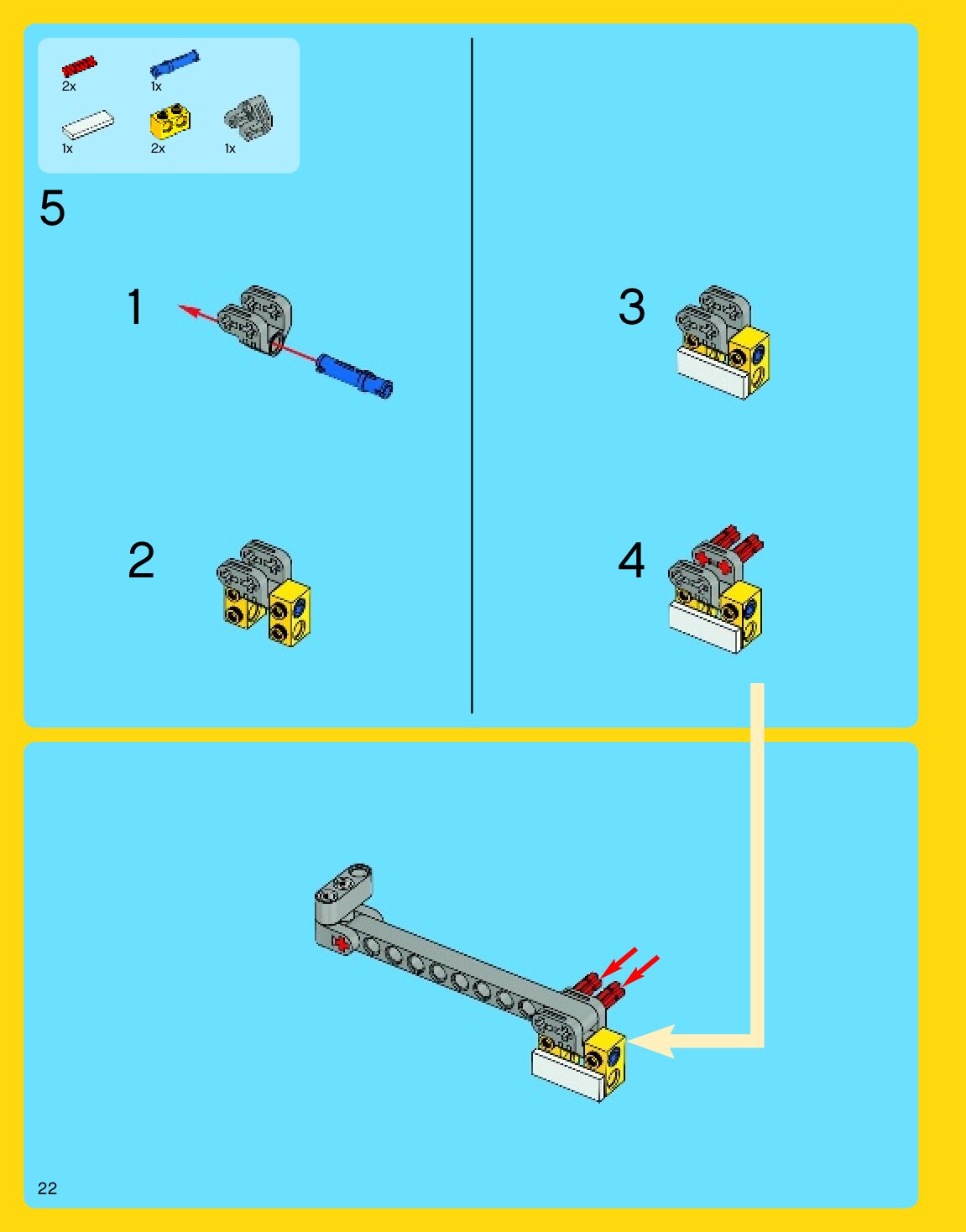 2x
1x
1x
2x
1x

5

1

2

3

4

22