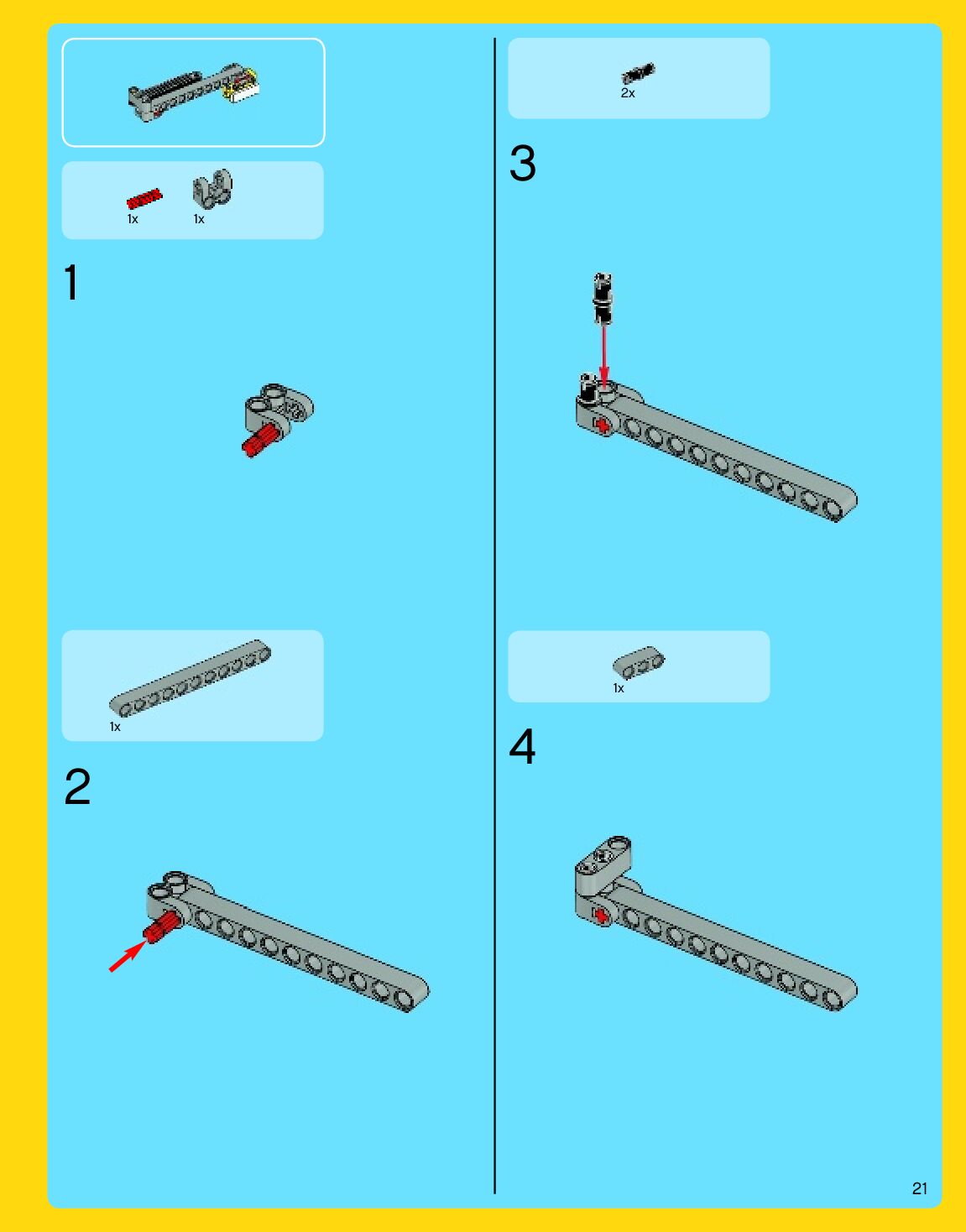 1x 1x

1

1x

2

2x

3

1x

4

21