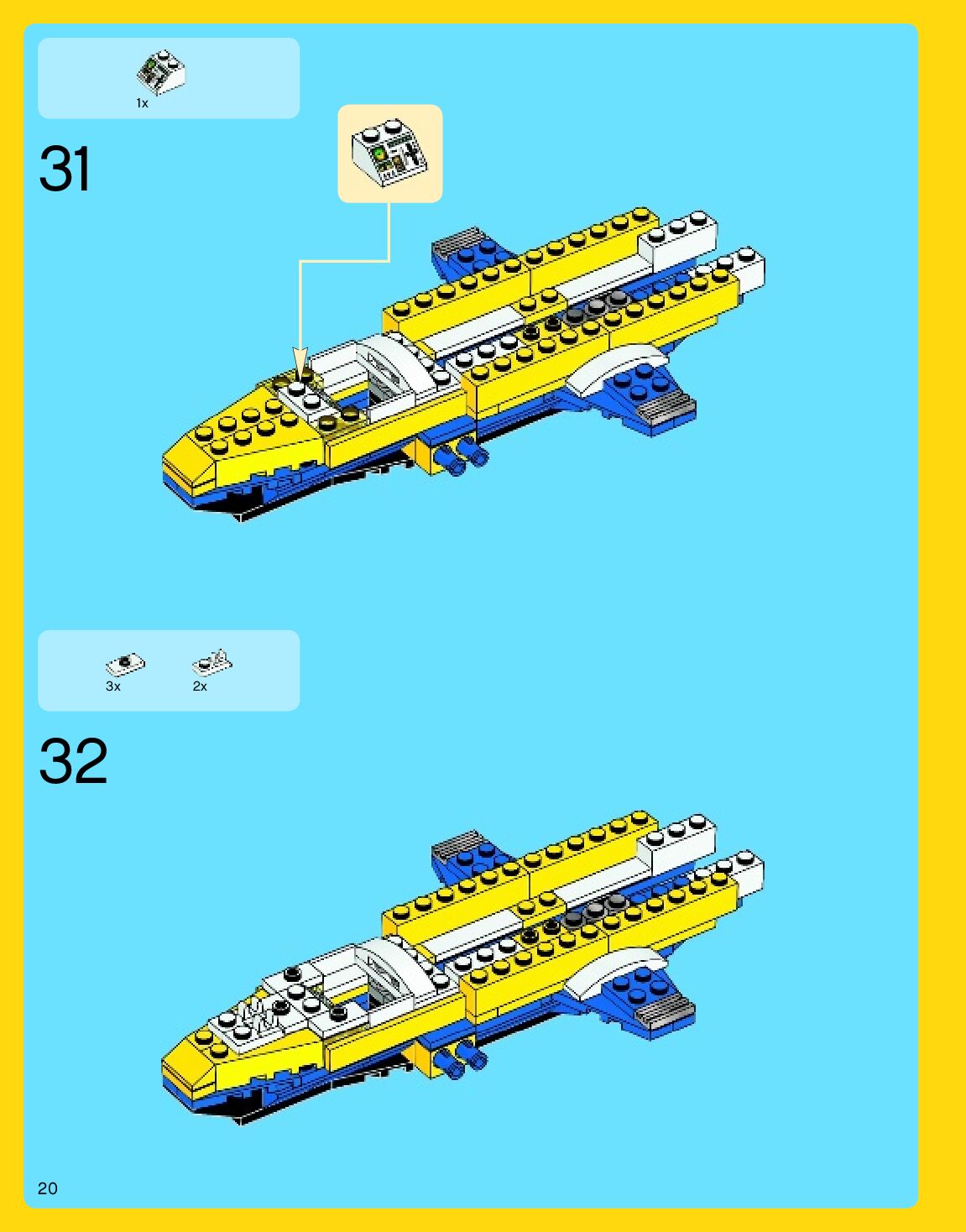 1x

31

3x 2x

32

20