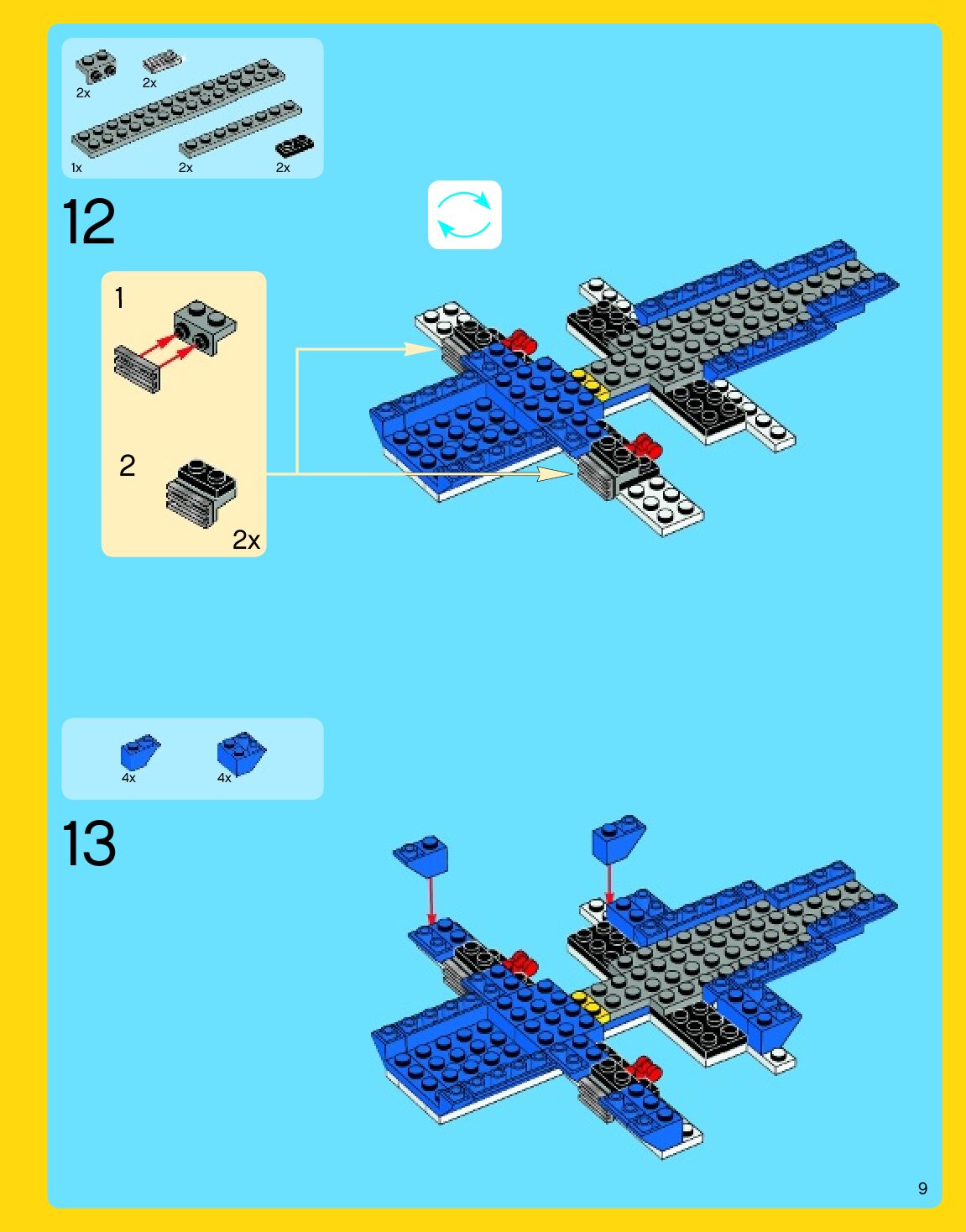 2x
2x
1x
2x
2x

12

1

2

2x

4x
4x

13

9