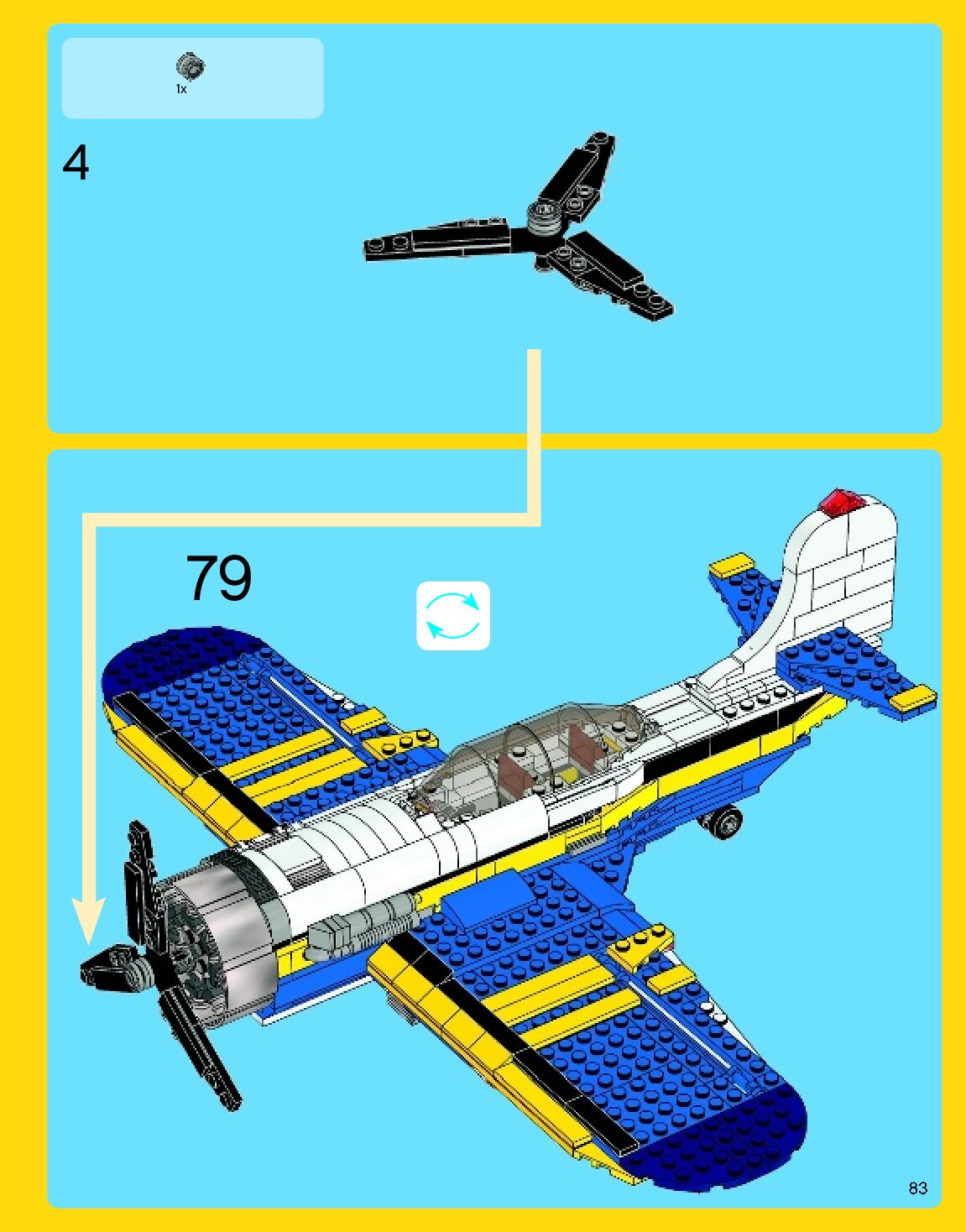 1x

4

79

83