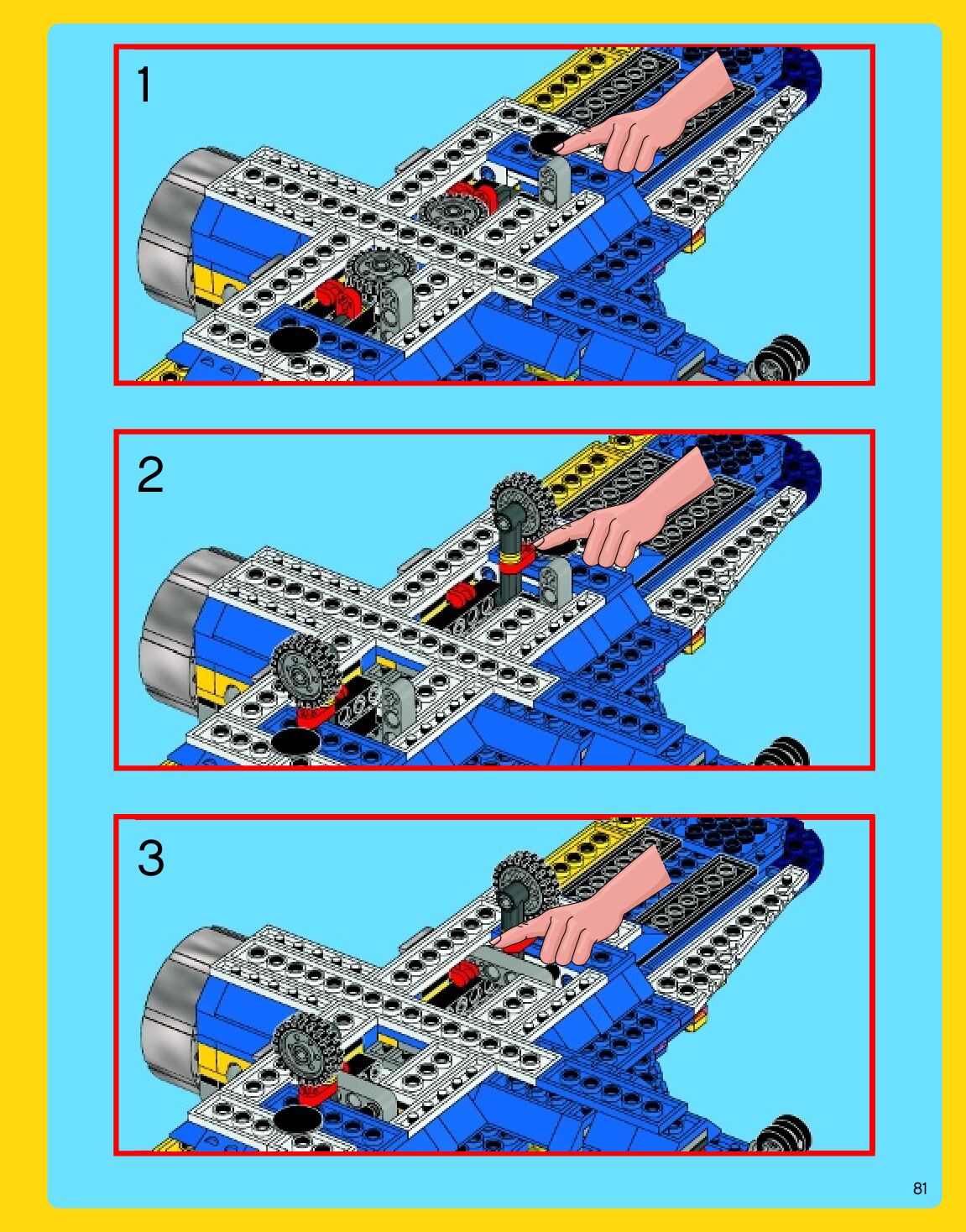 1

2

3

81