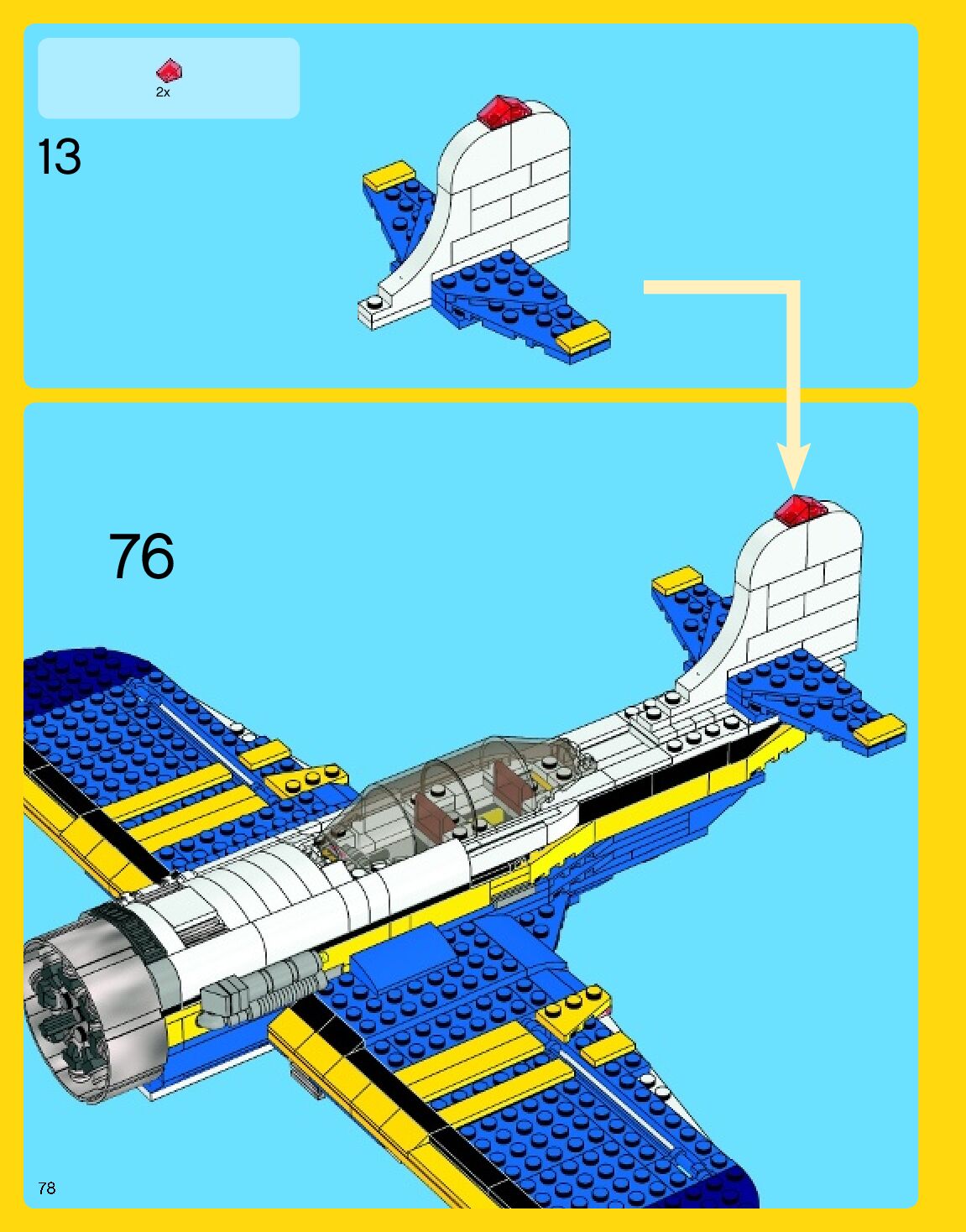 2x

13

76

78