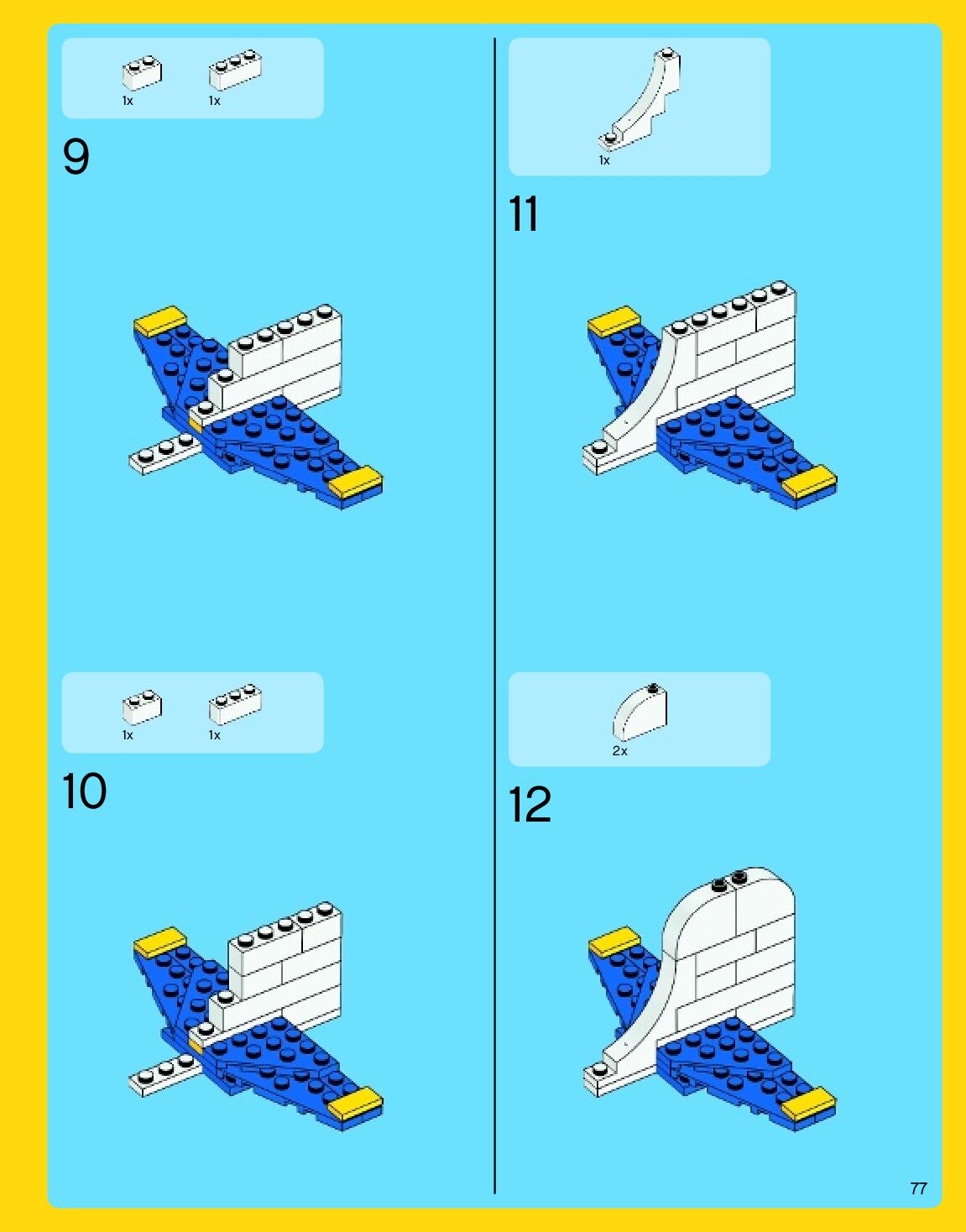 1x 1x

9

1x 1x

10

1x

11

2x

12

77