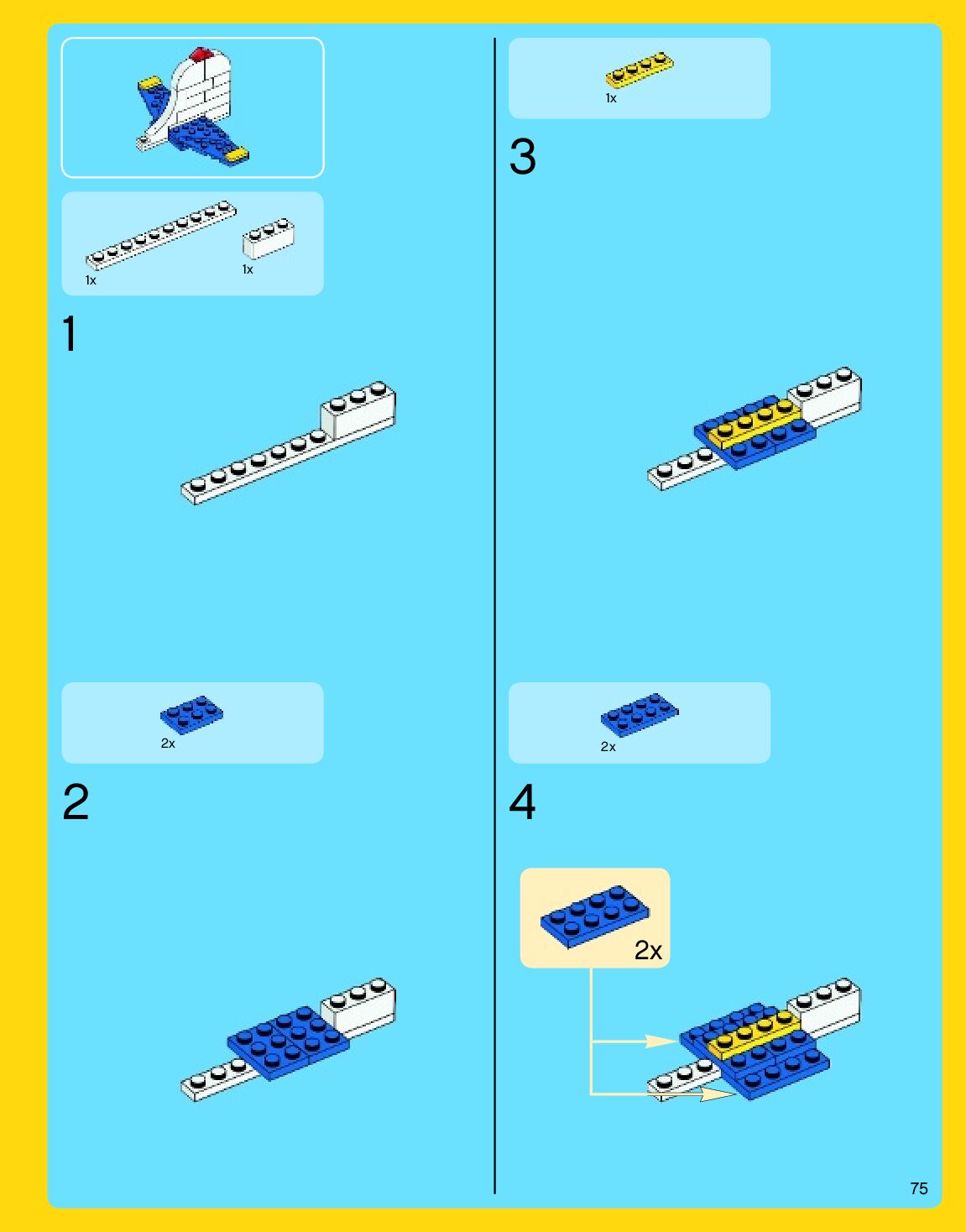 1x

1x

1

2x

2

1x

3

2x

4

2x

75