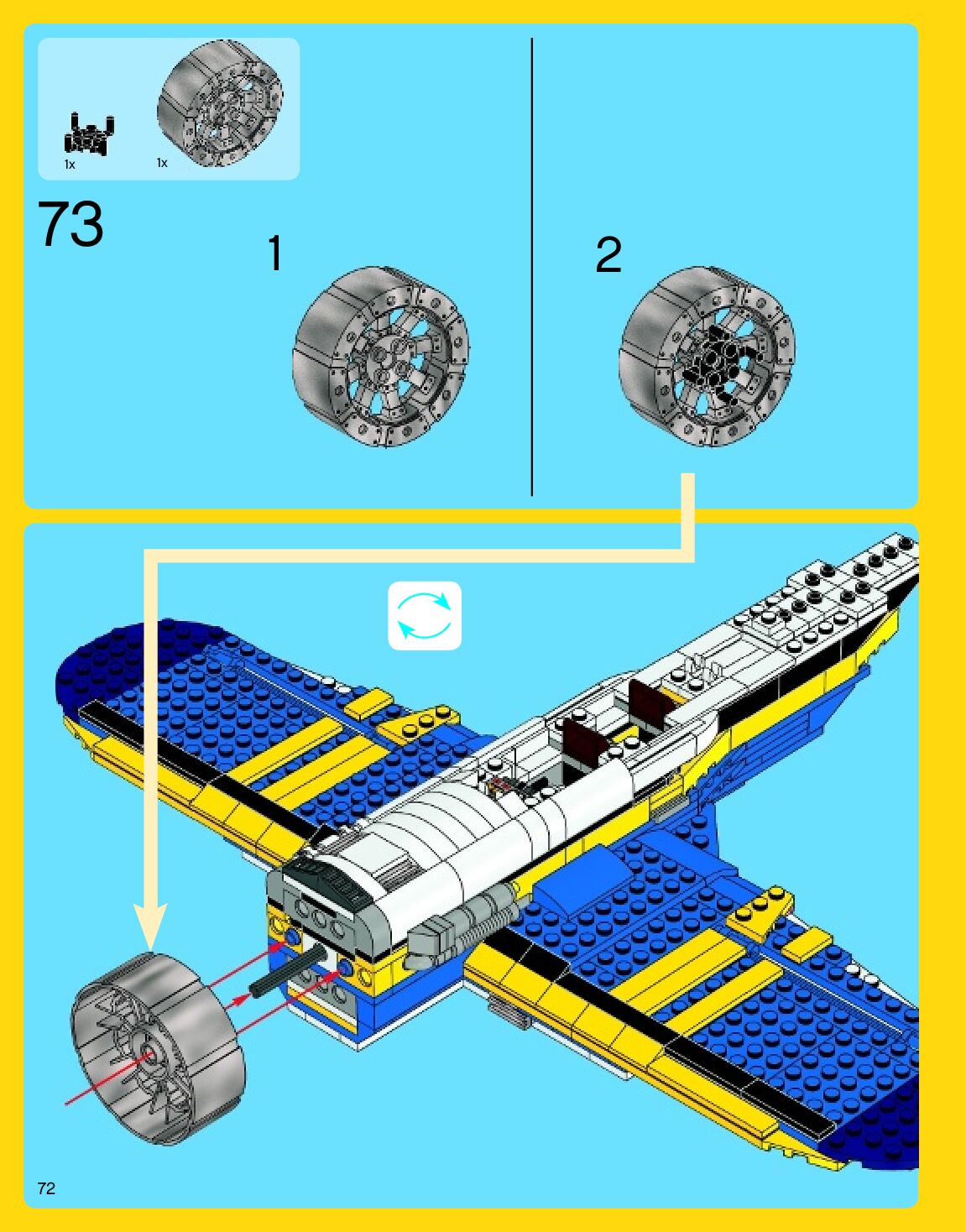 1x
1x

73

1

2

72