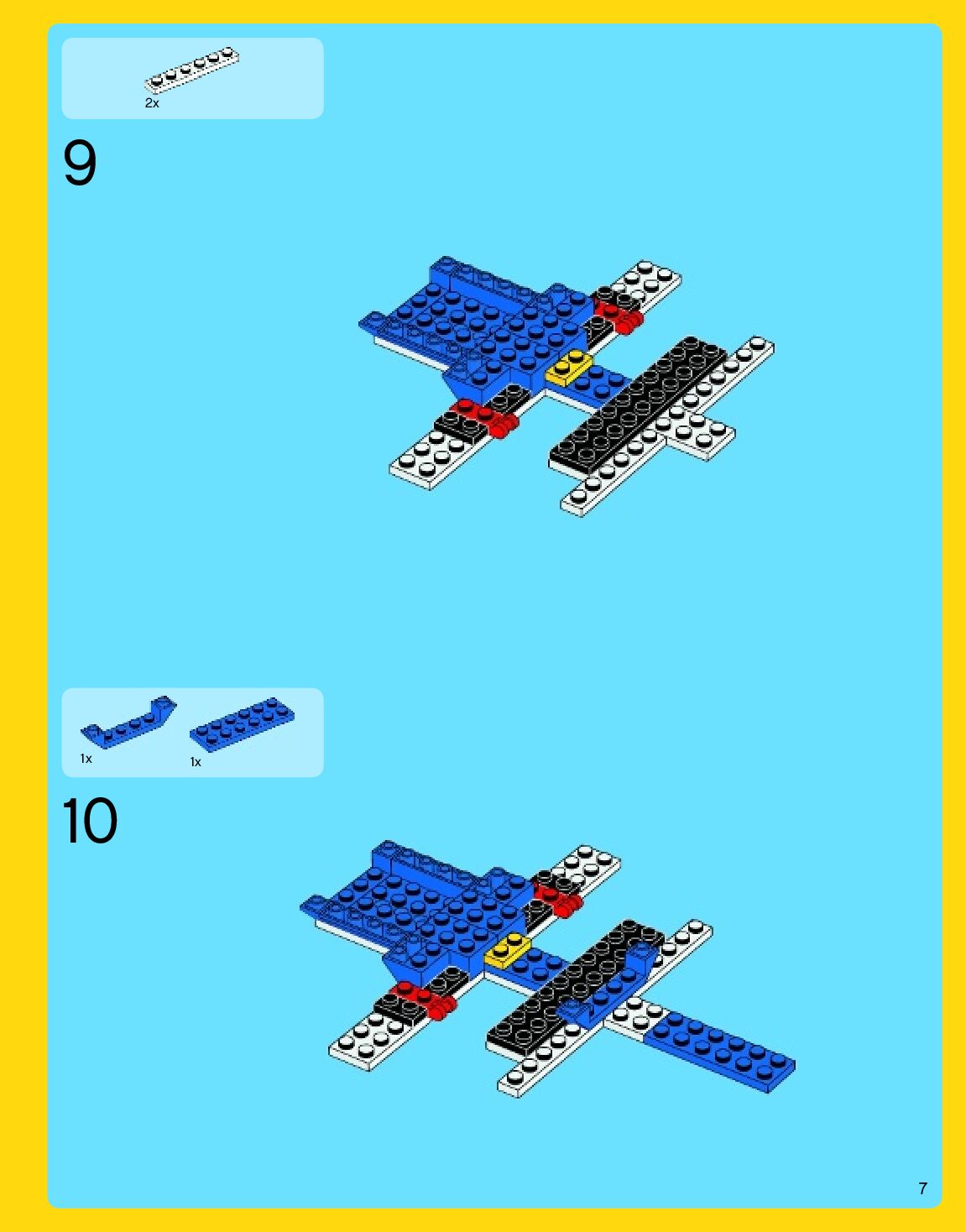 2x

9

1x

1x

10

7