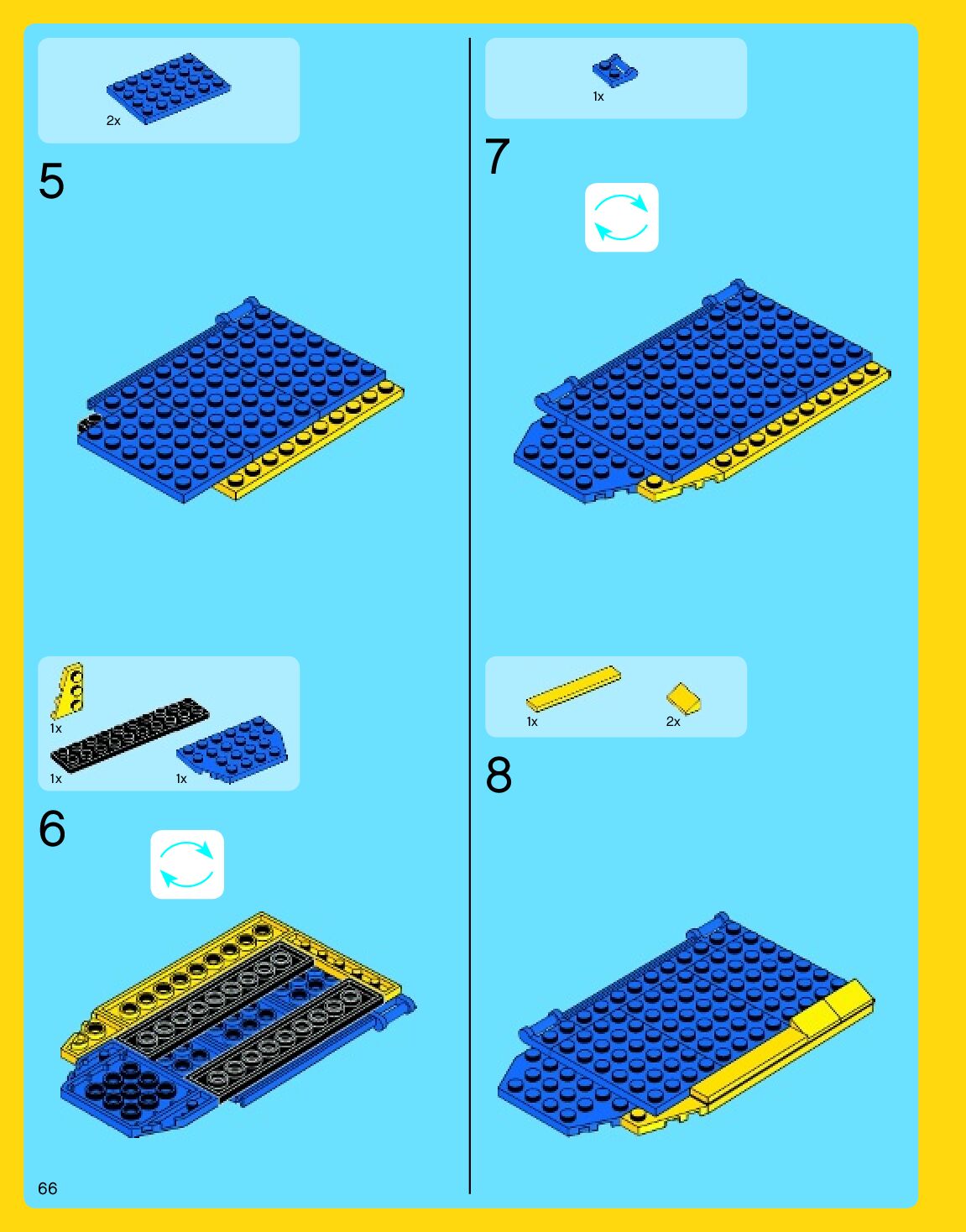 2x

5

1x

1x

1x

6

66

1x

7

1x

2x

8