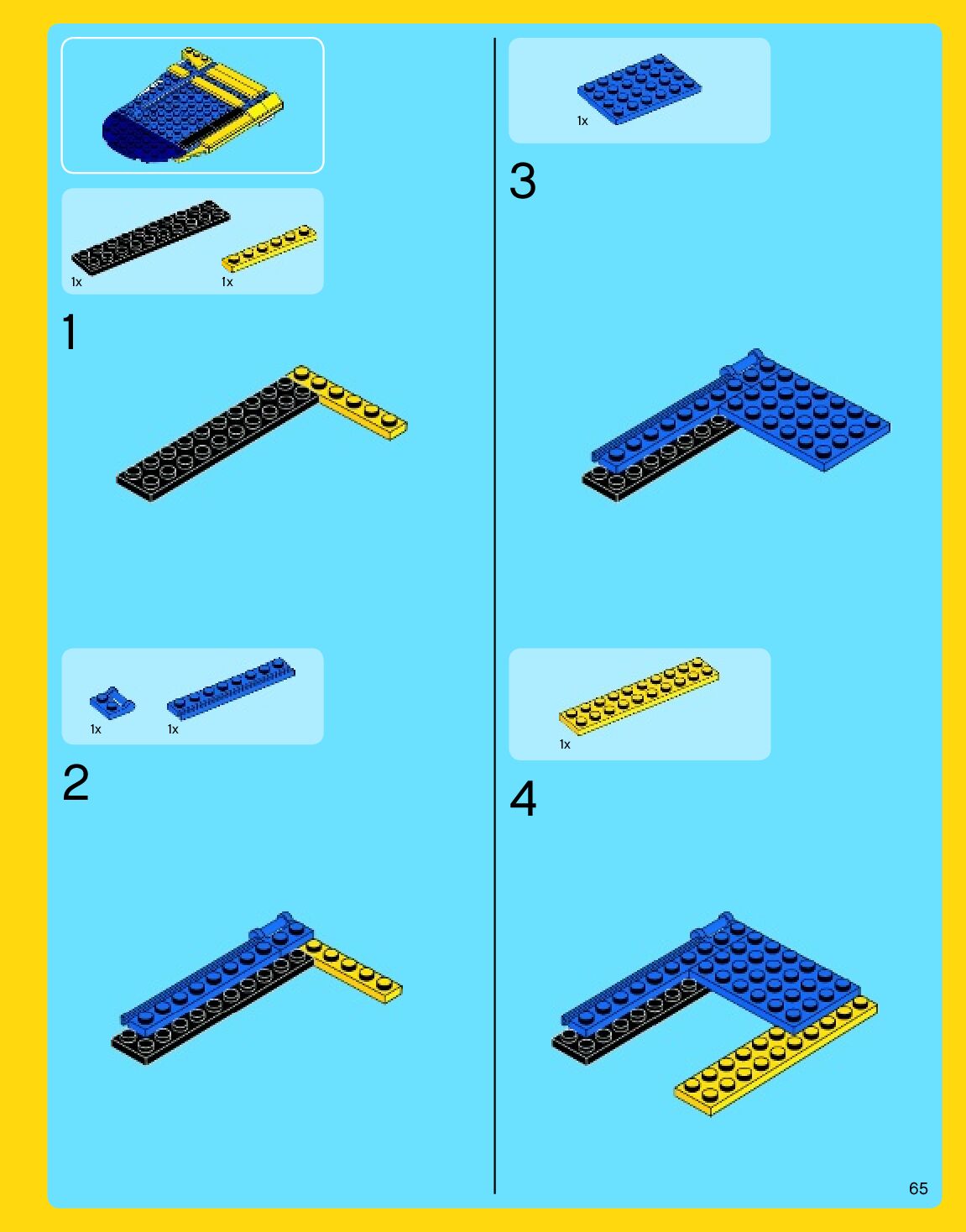 1x
1x

1

1x
1x

2

1x

3

1x

4

65