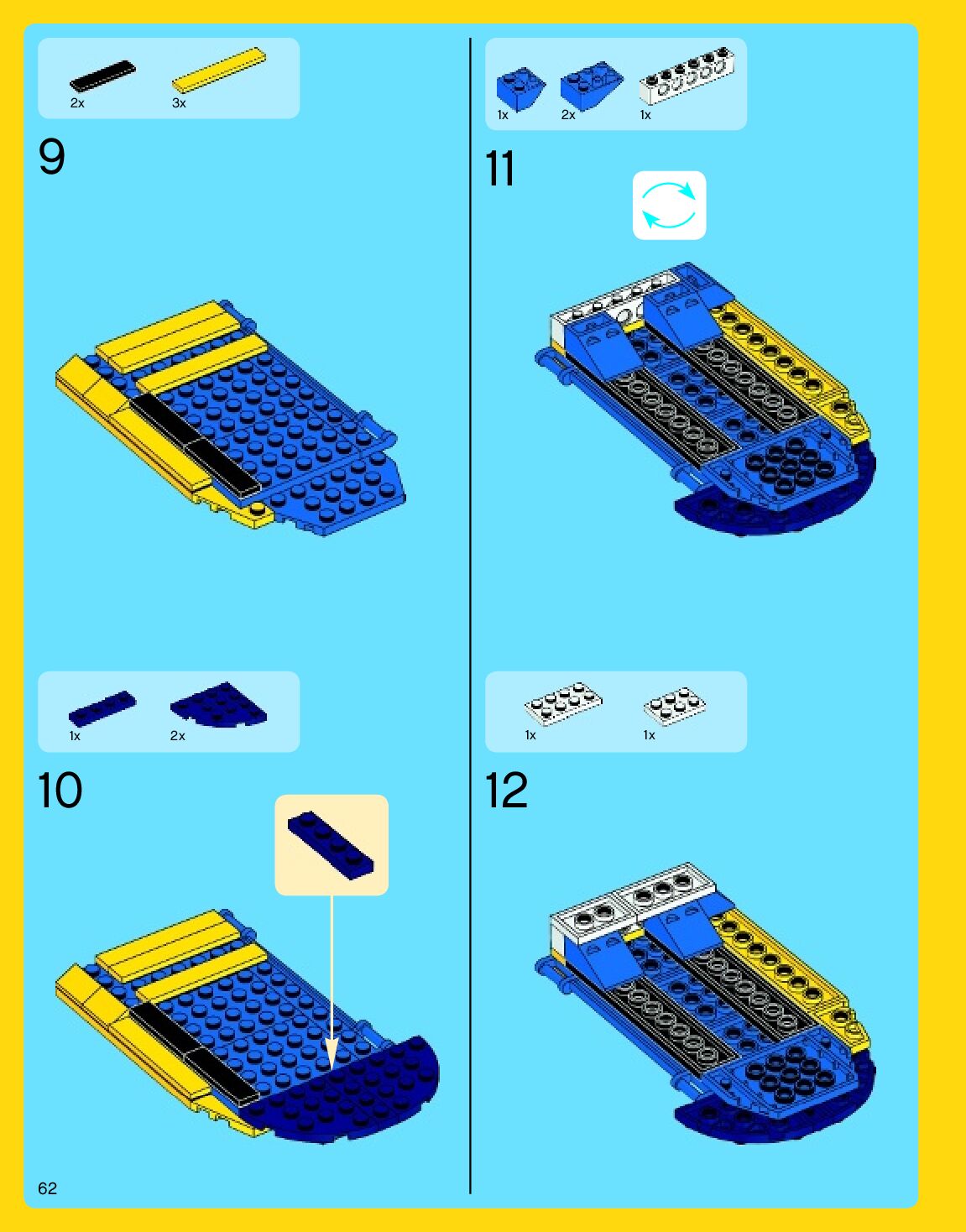 2x 3x

9

1x 2x

10

62

1x 2x 1x

11

1x 1x

12