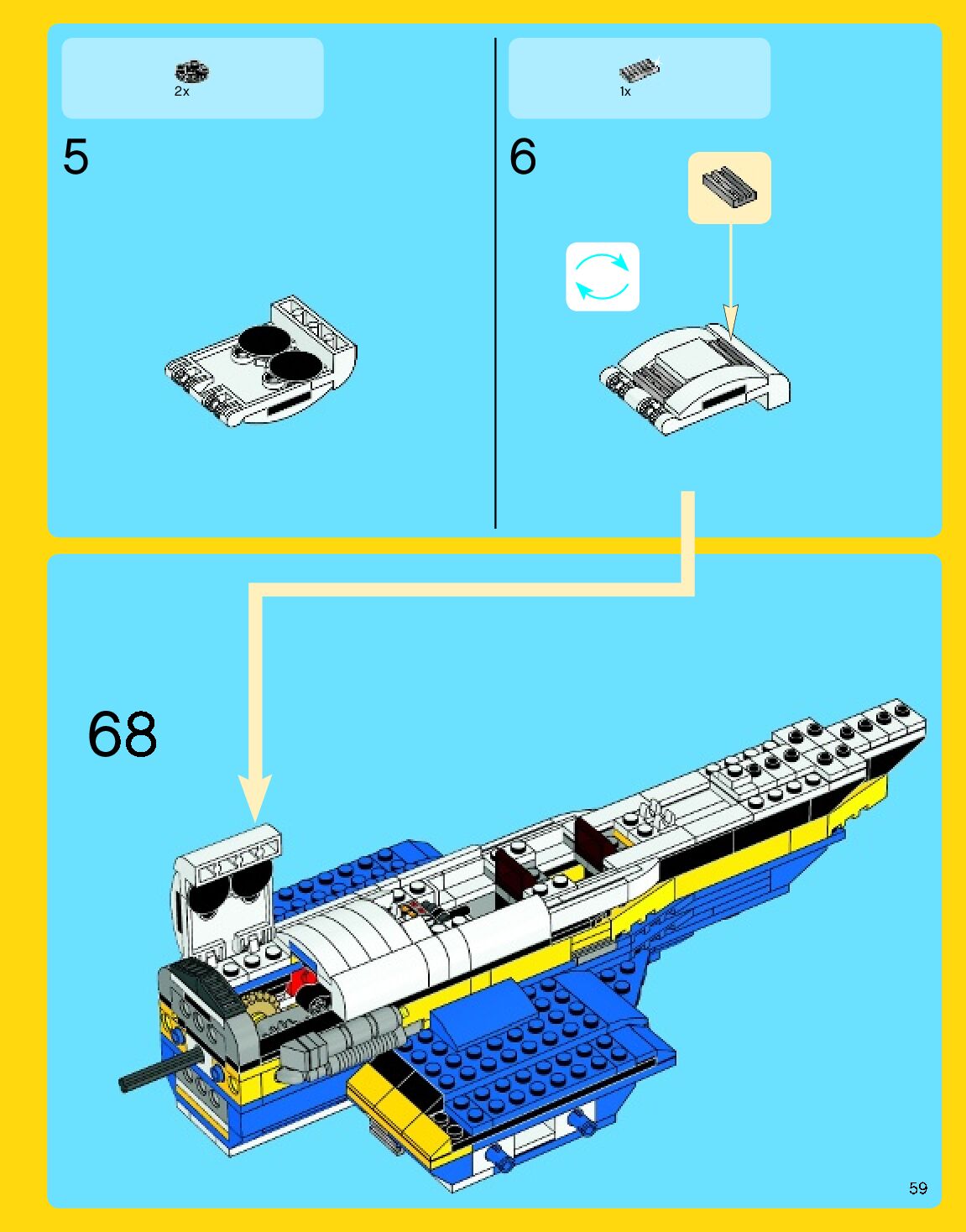 2x

5

1x

6

68

59