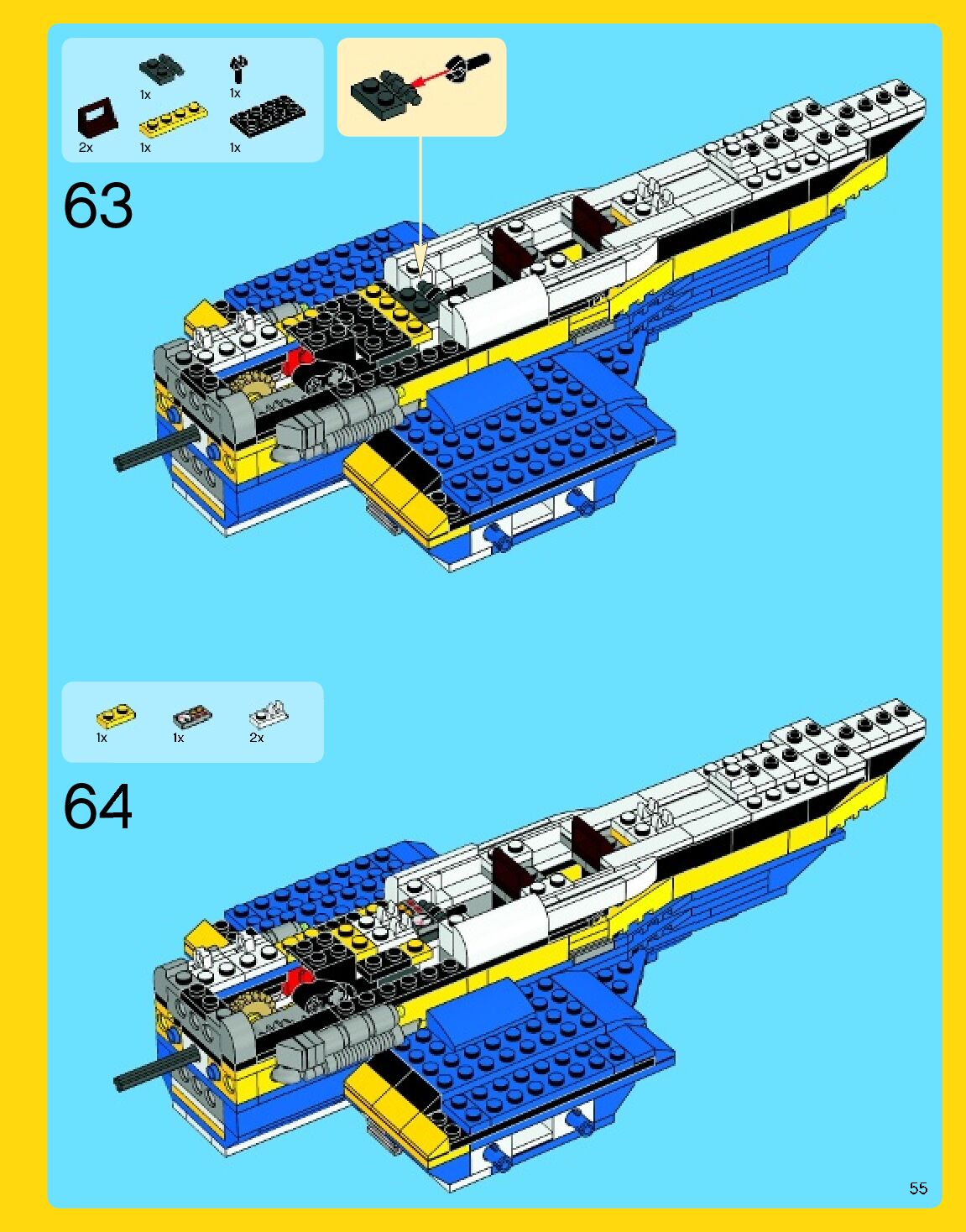 1x
1x
2x
1x
1x

63

1x
1x
2x

64

55