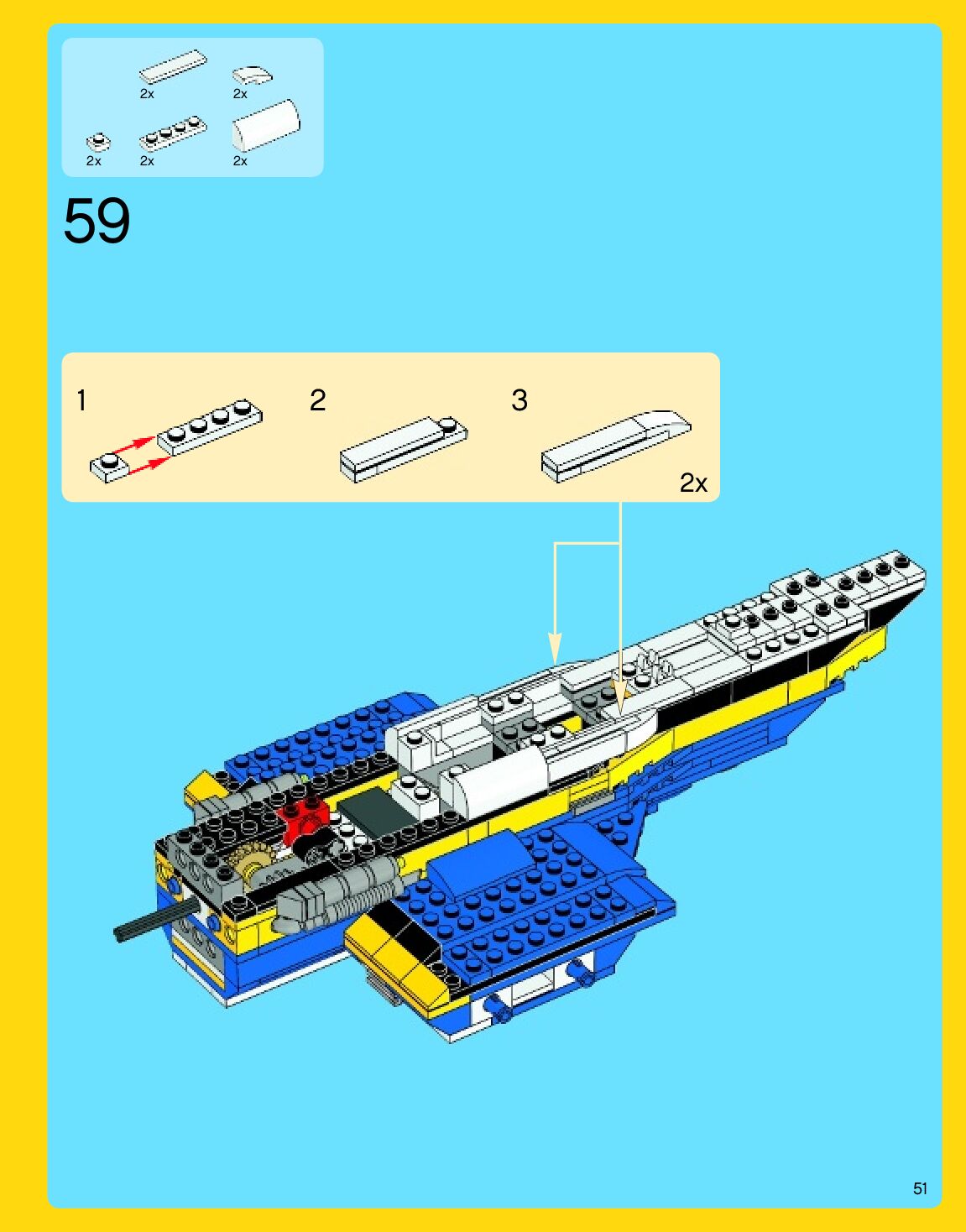 2x
2x
2x
2x
2x

59

1
2
3
2x

51