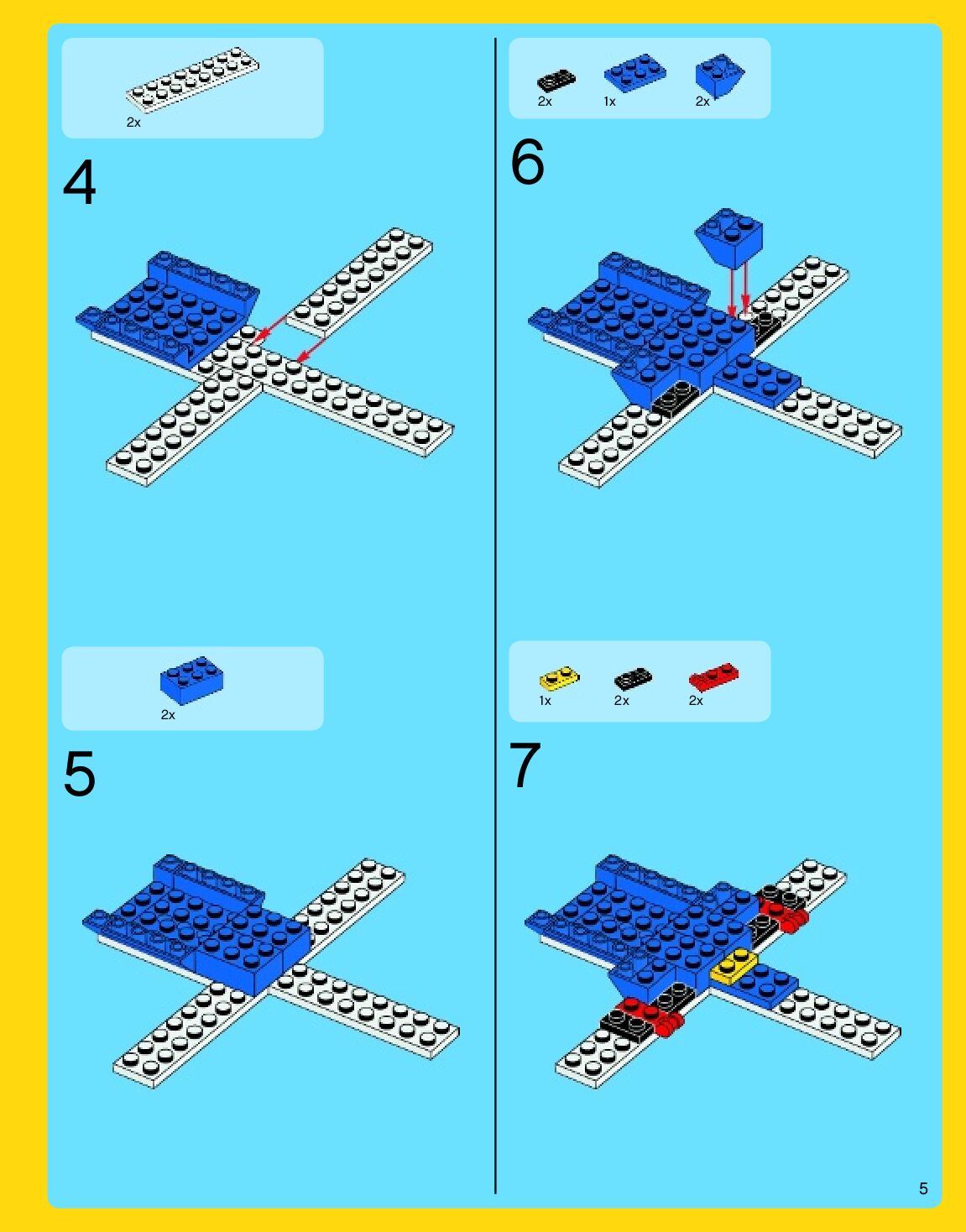 2x

4

2x

5

2x 1x 2x

6

1x 2x 2x

7

5