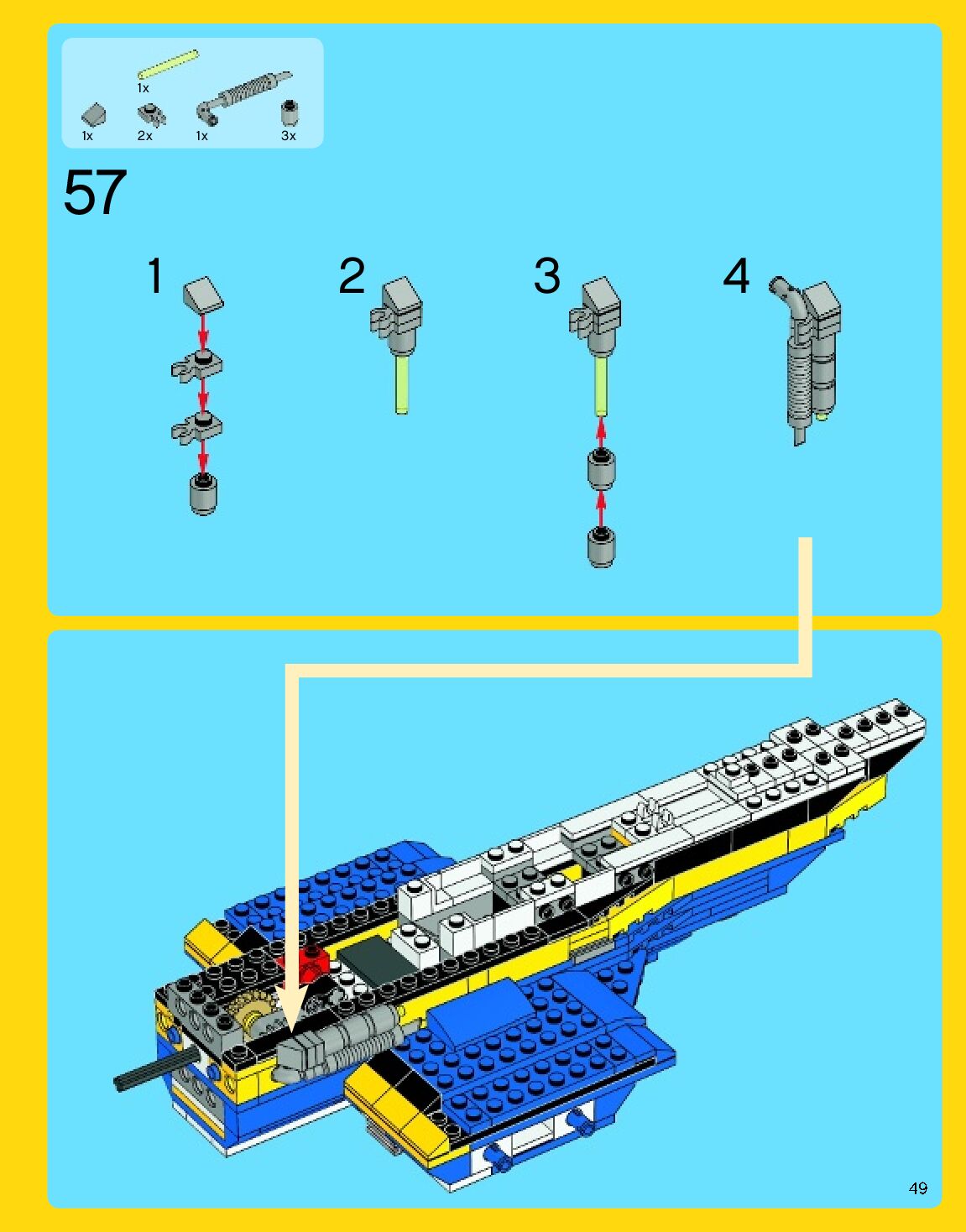 1x

1x 2x 1x 3x

57

1

2

3

4

49