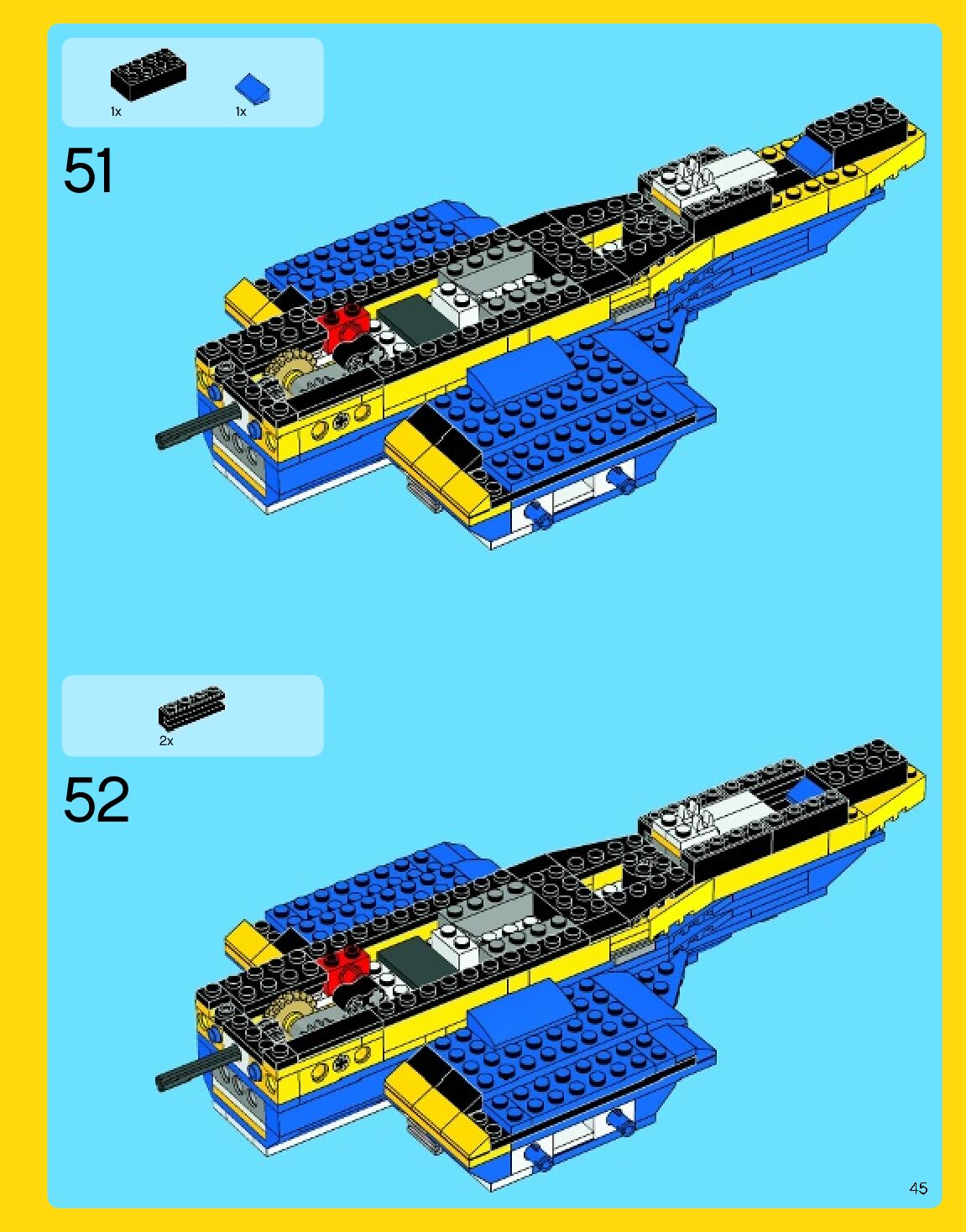 1x
1x

51

2x

52

45