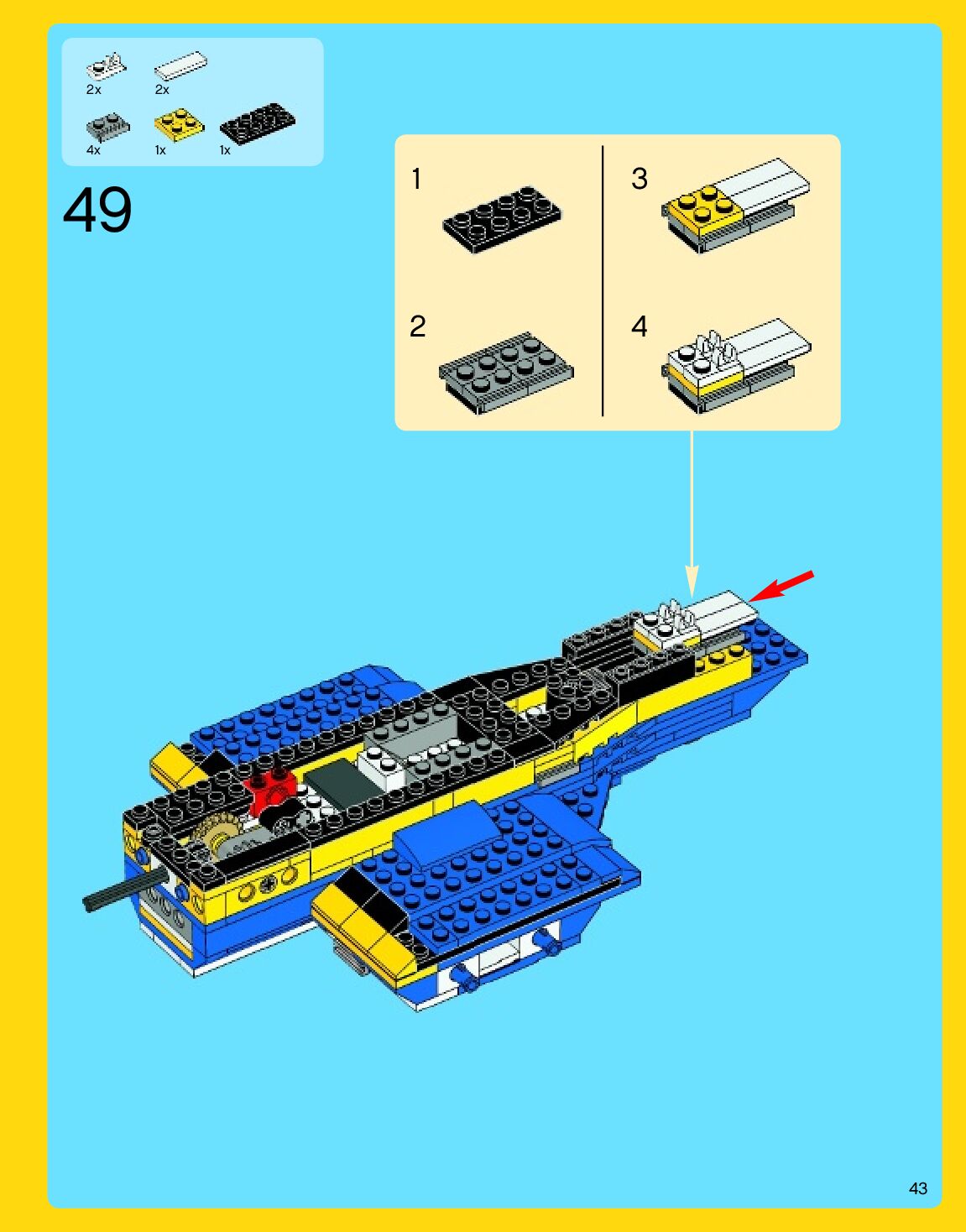 2x 2x
4x 1x 1x

49

1

2

3

4

43