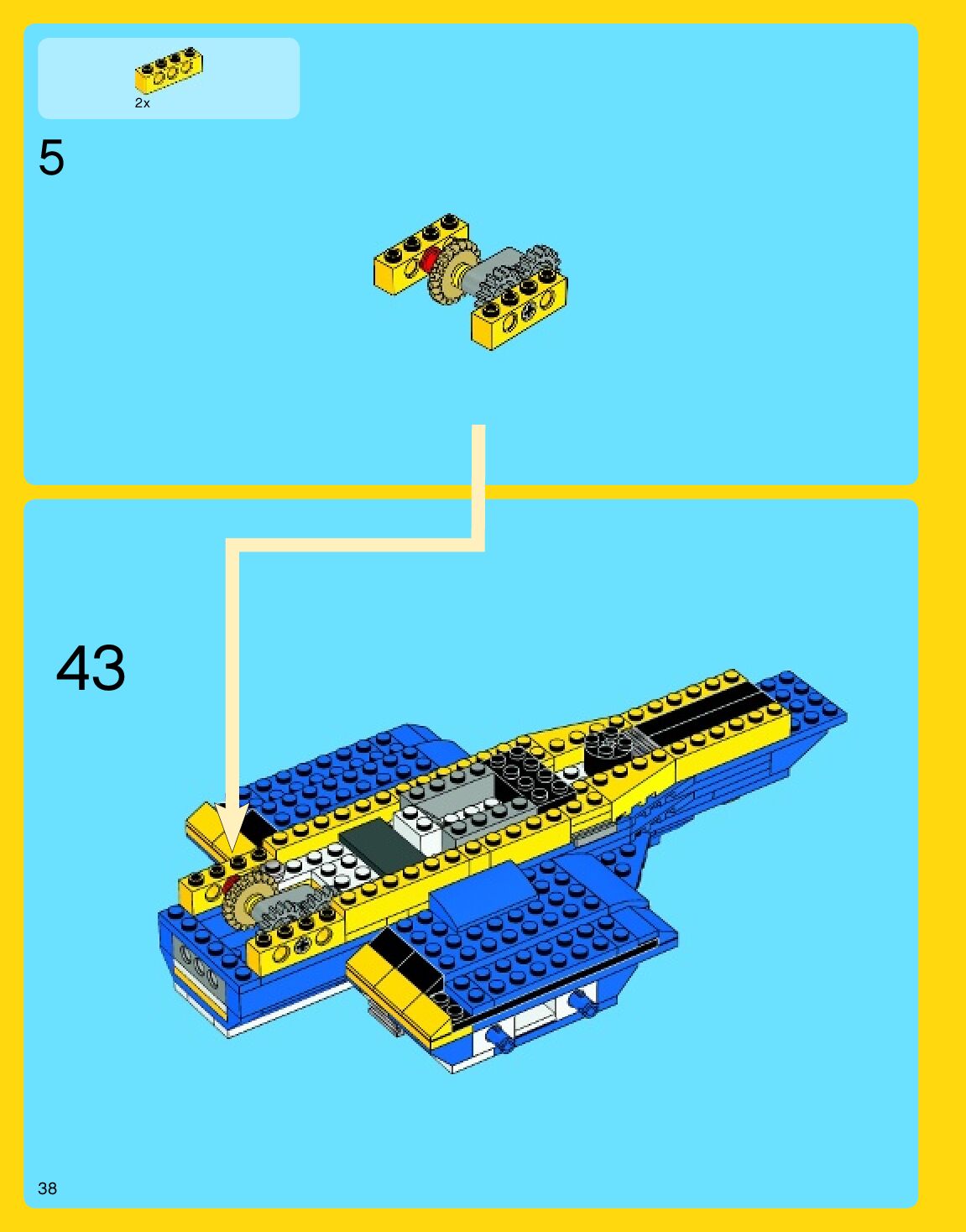 2x

5

43

38