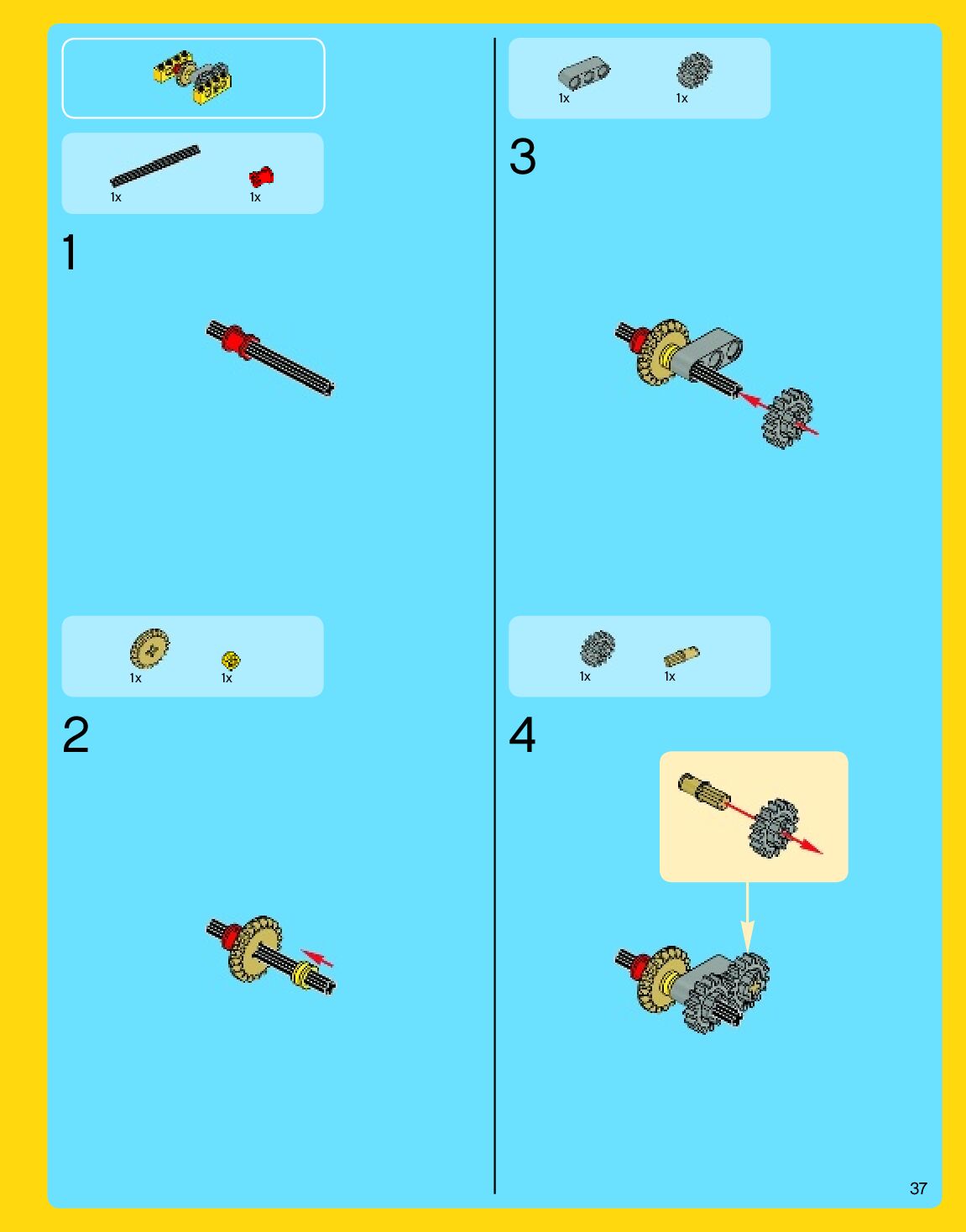 1x 1x

1

1x 1x

2

1x 1x

3

1x 1x

4

37