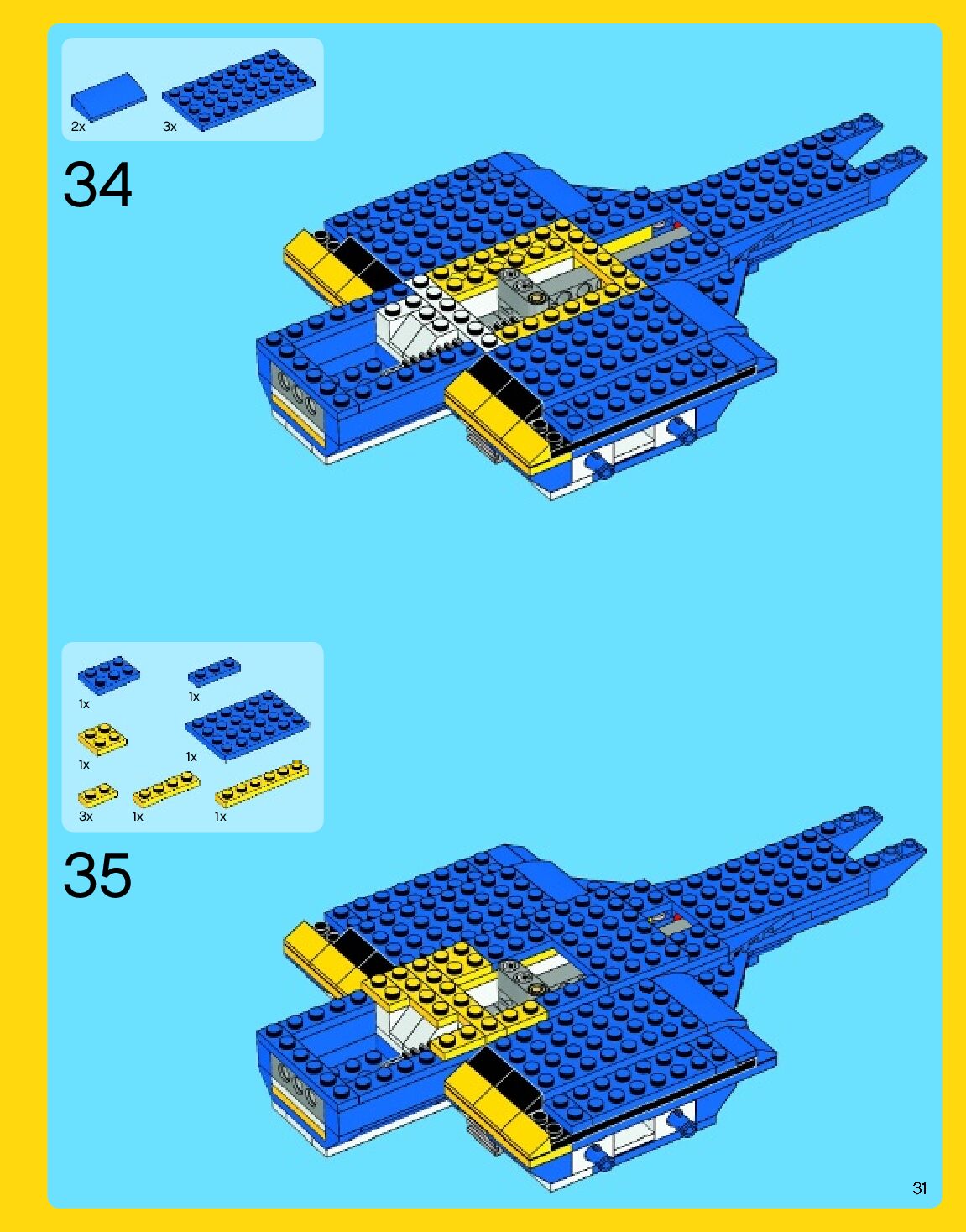 2x 3x

34

1x 1x

1x 1x

3x 1x 1x

35

31