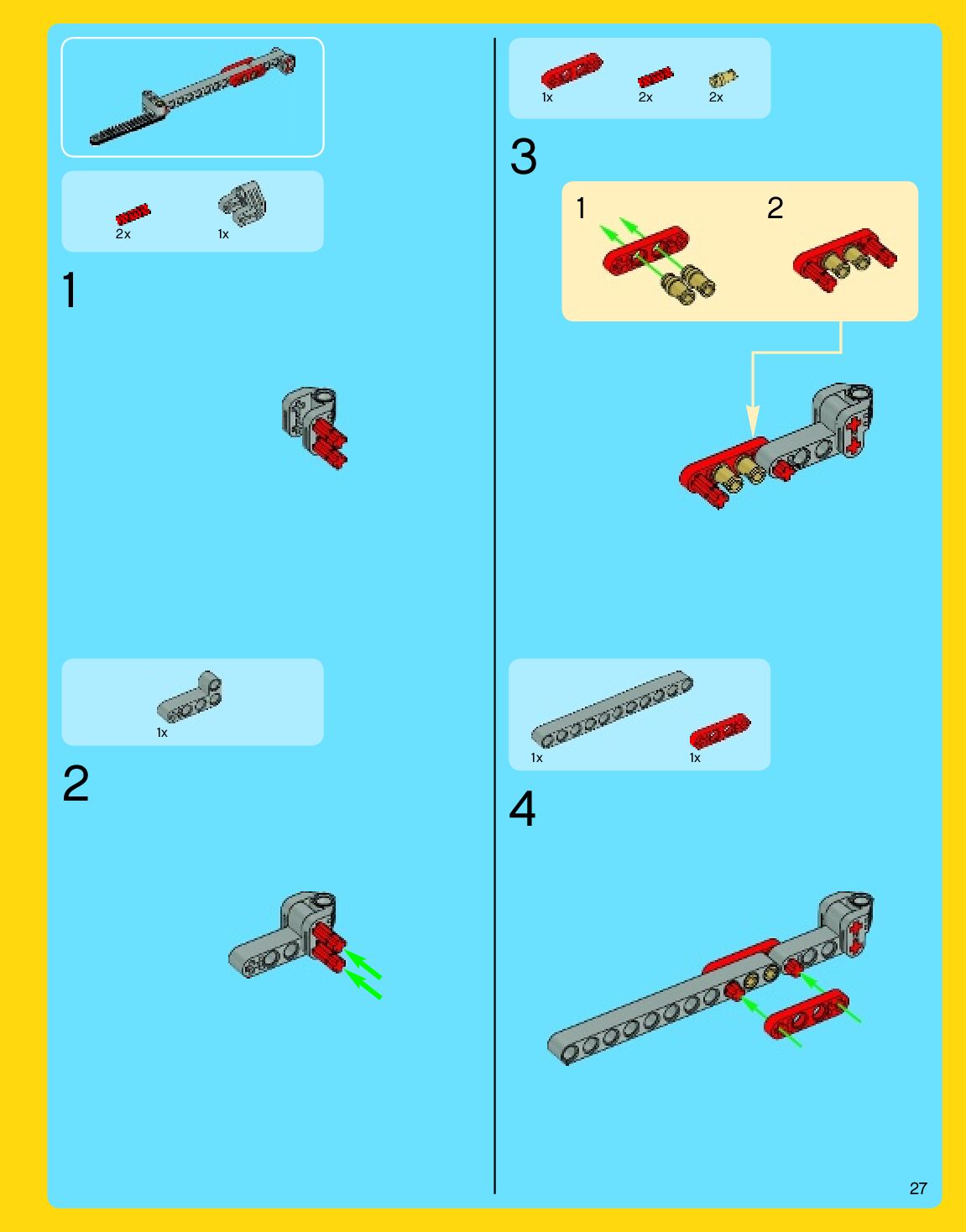 2x 1x

1

1x

2

1x 2x 2x

3

1

2

1x 1x

4

27