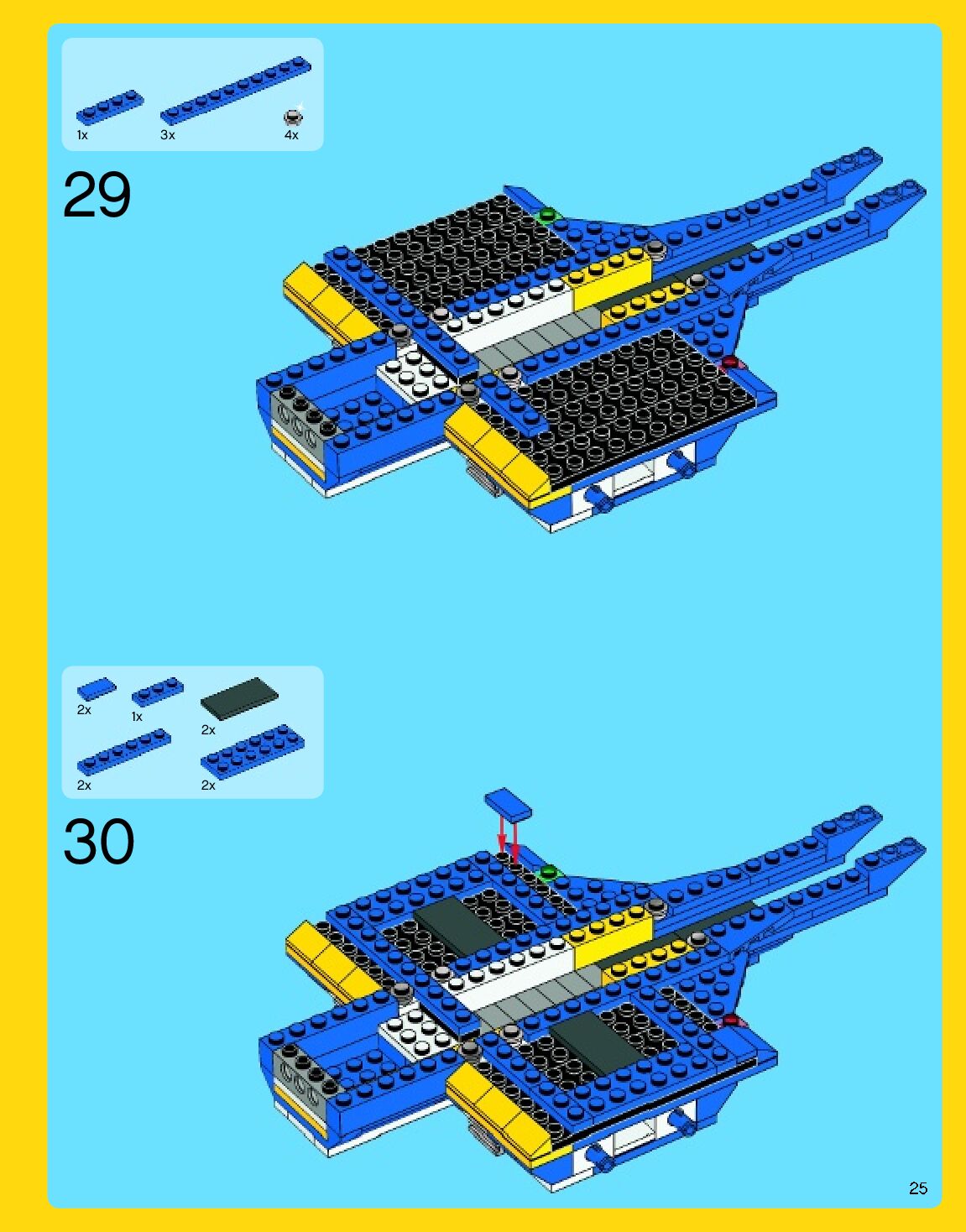 1x 3x 4x

29

2x 1x 2x

2x 2x

30

25