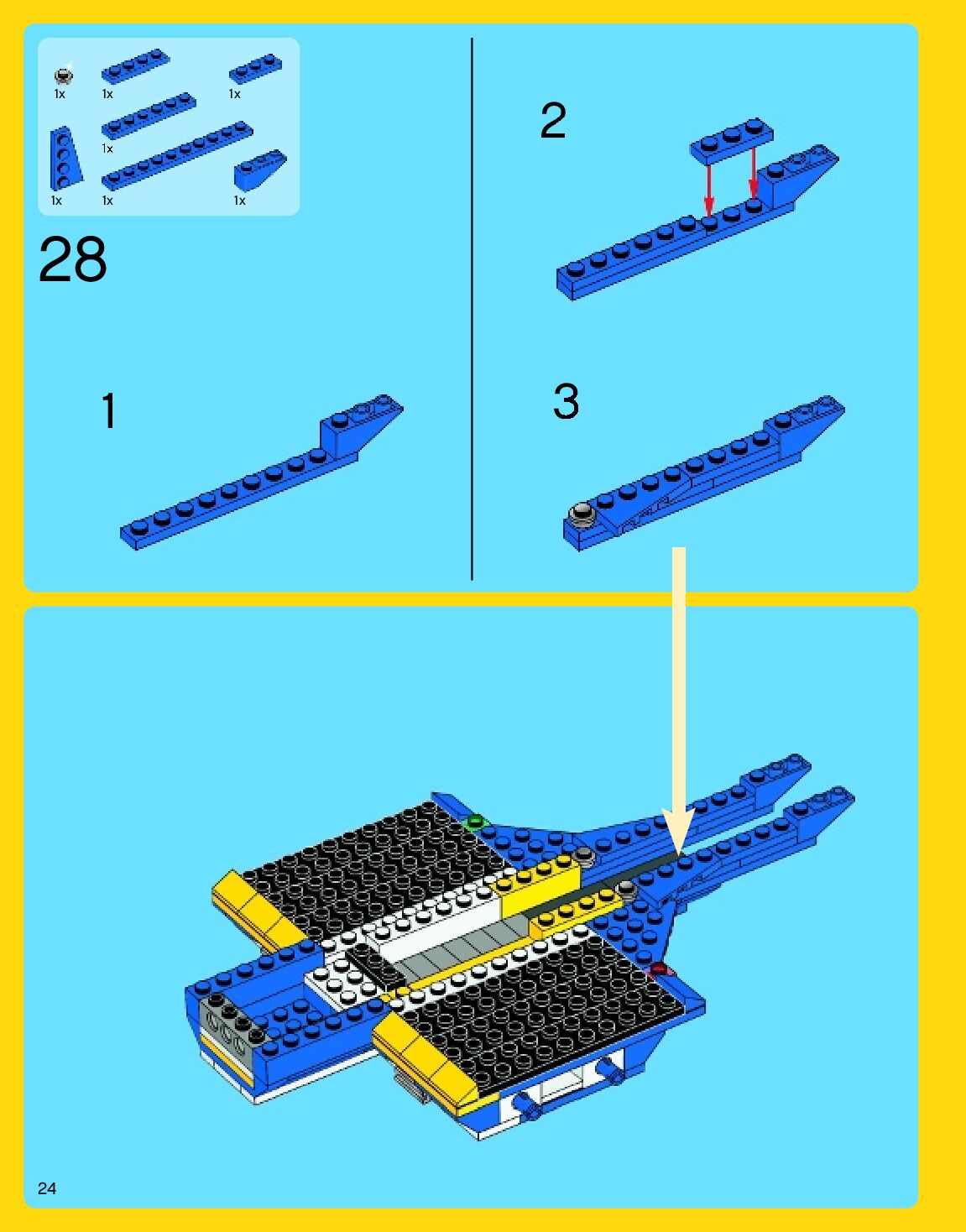 1x
1x
1x
1x
1x
1x
1x

28

1

2

3

24