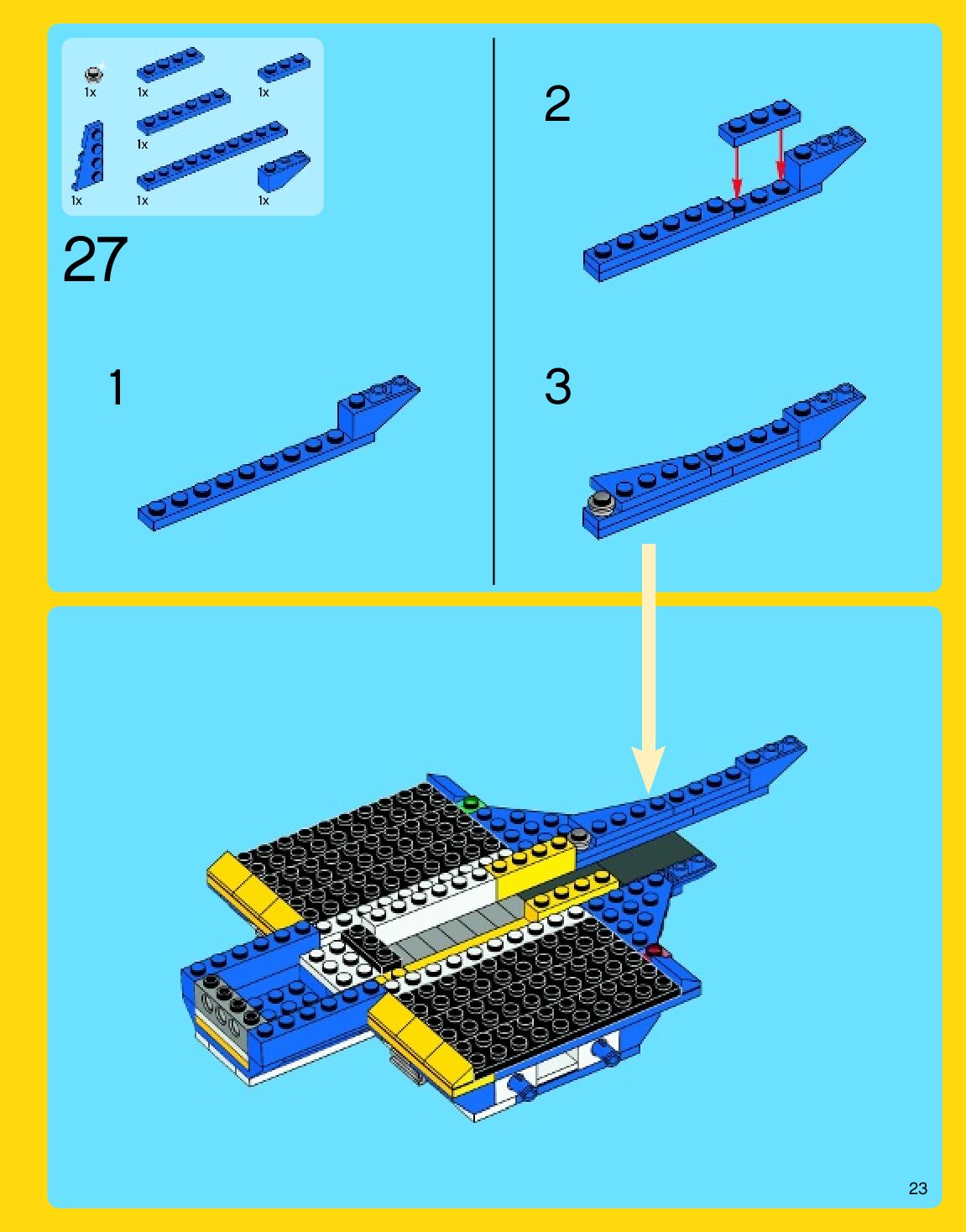 1x 1x 1x
1x
1x 1x 1x

27

1

2

3

23