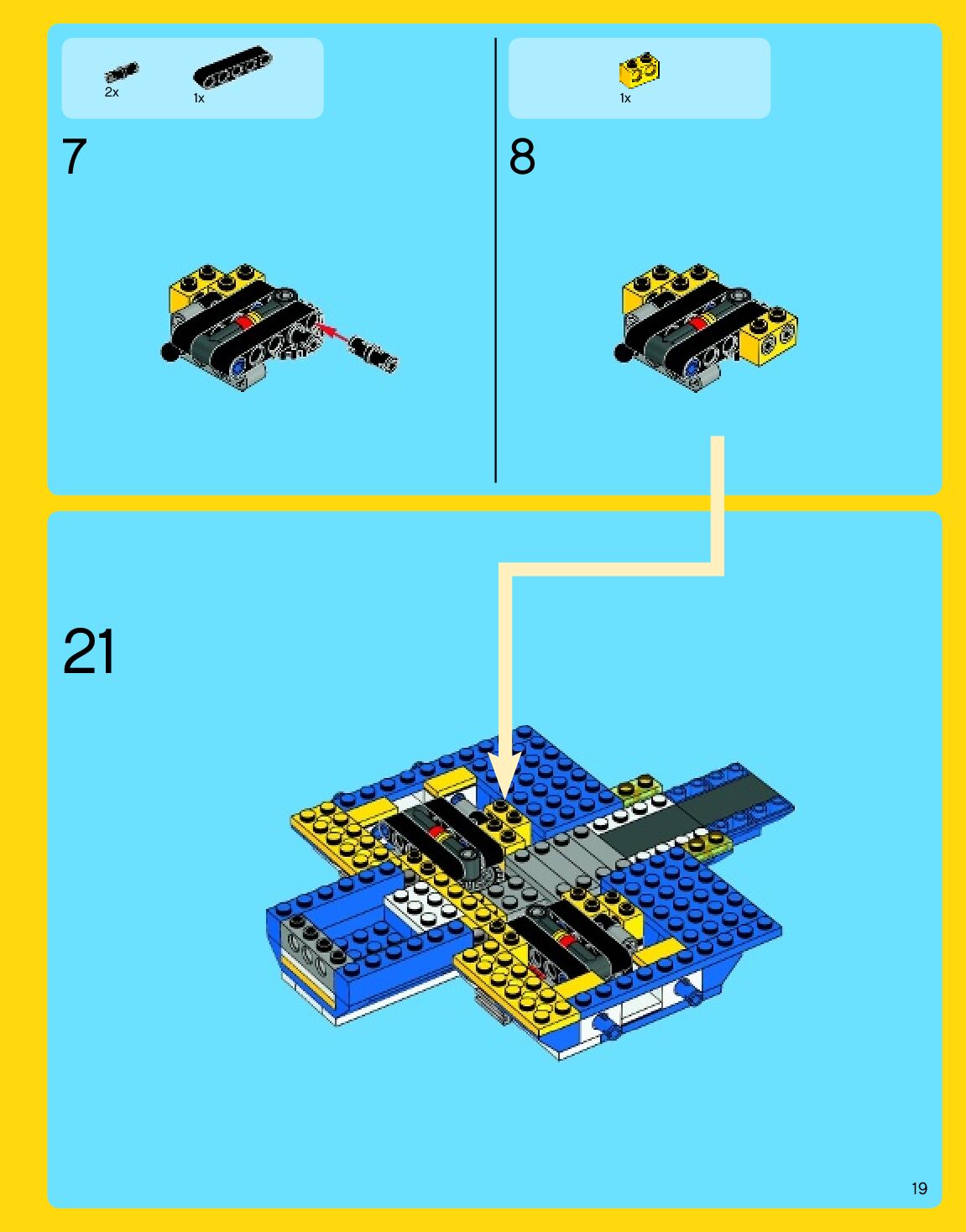 2x

1x

7

1x

8

21

19