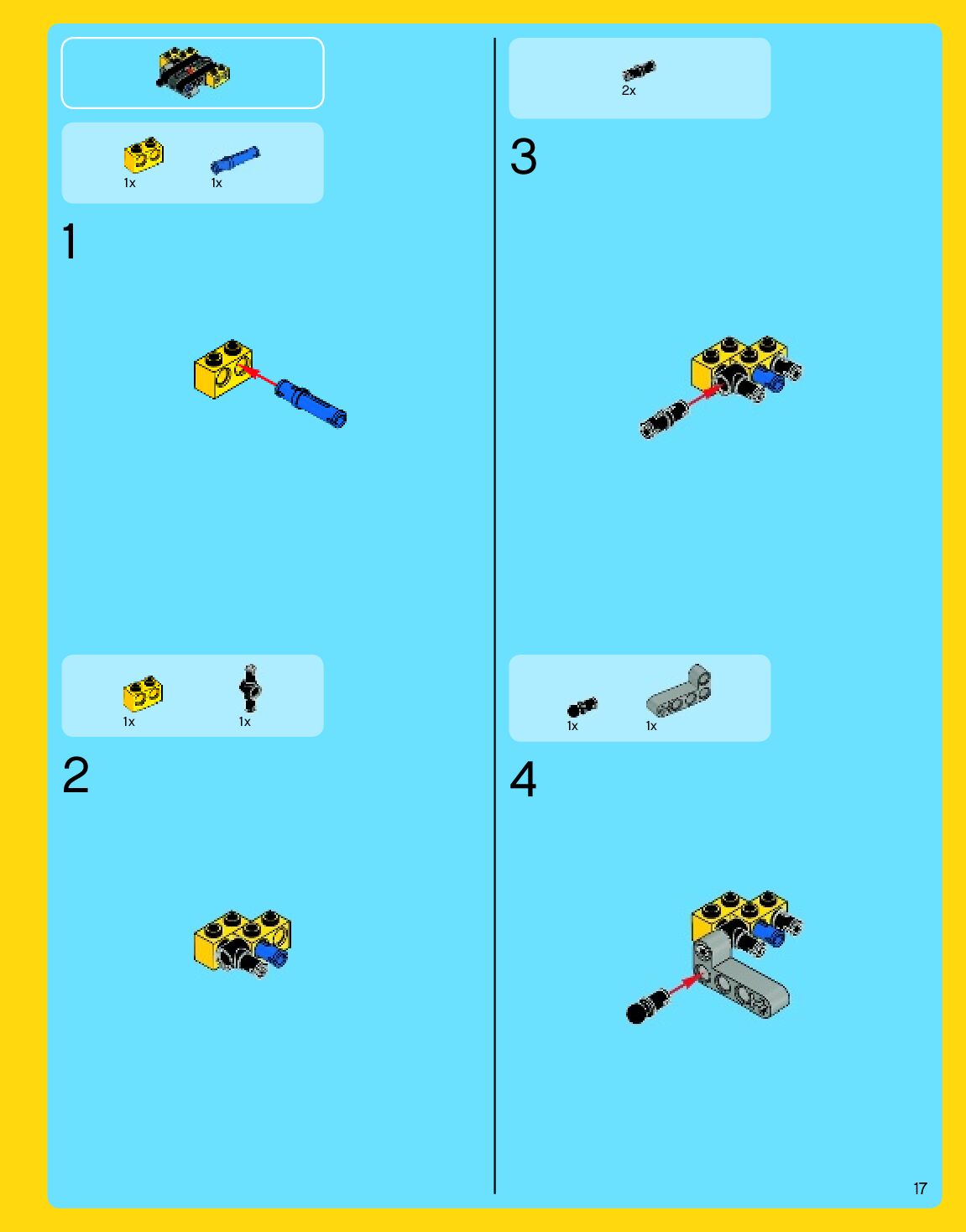 1x 1x

1

1x 1x

2

2x

3

1x 1x

4

17