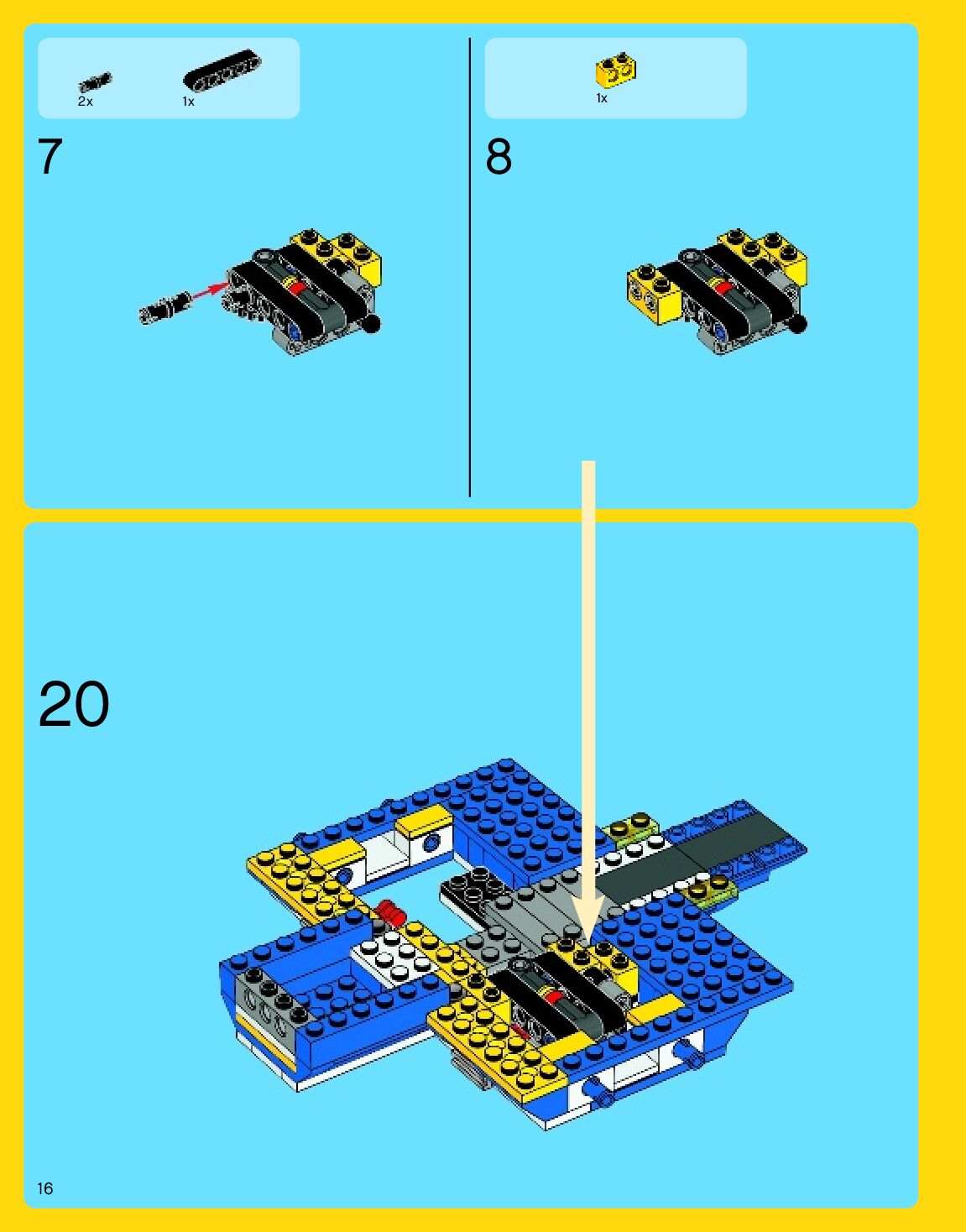 2x
1x

7

1x

8

20

16