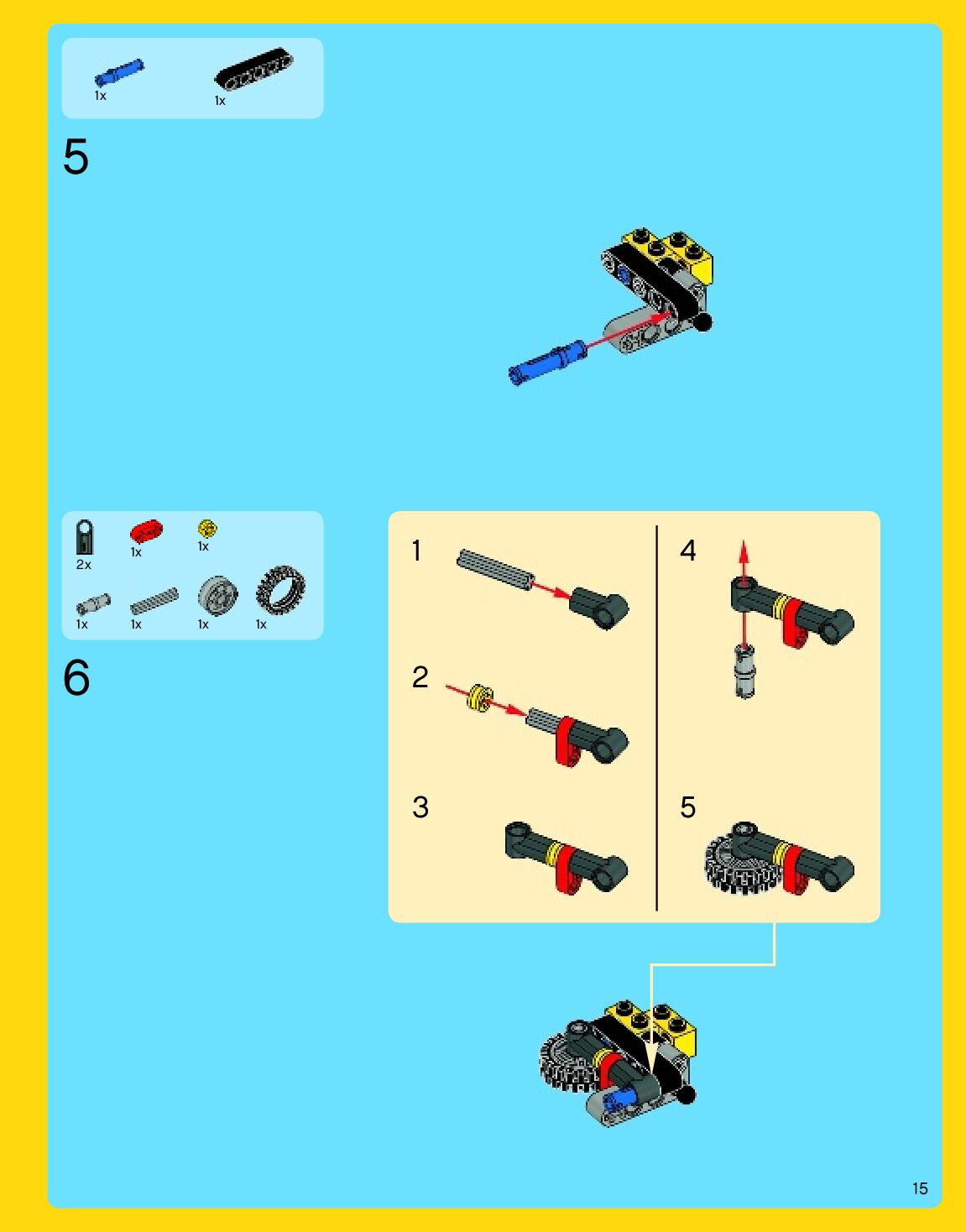 1x 1x

5

2x 1x 1x

1x 1x 1x 1x

6

1

2

3

4

5

15