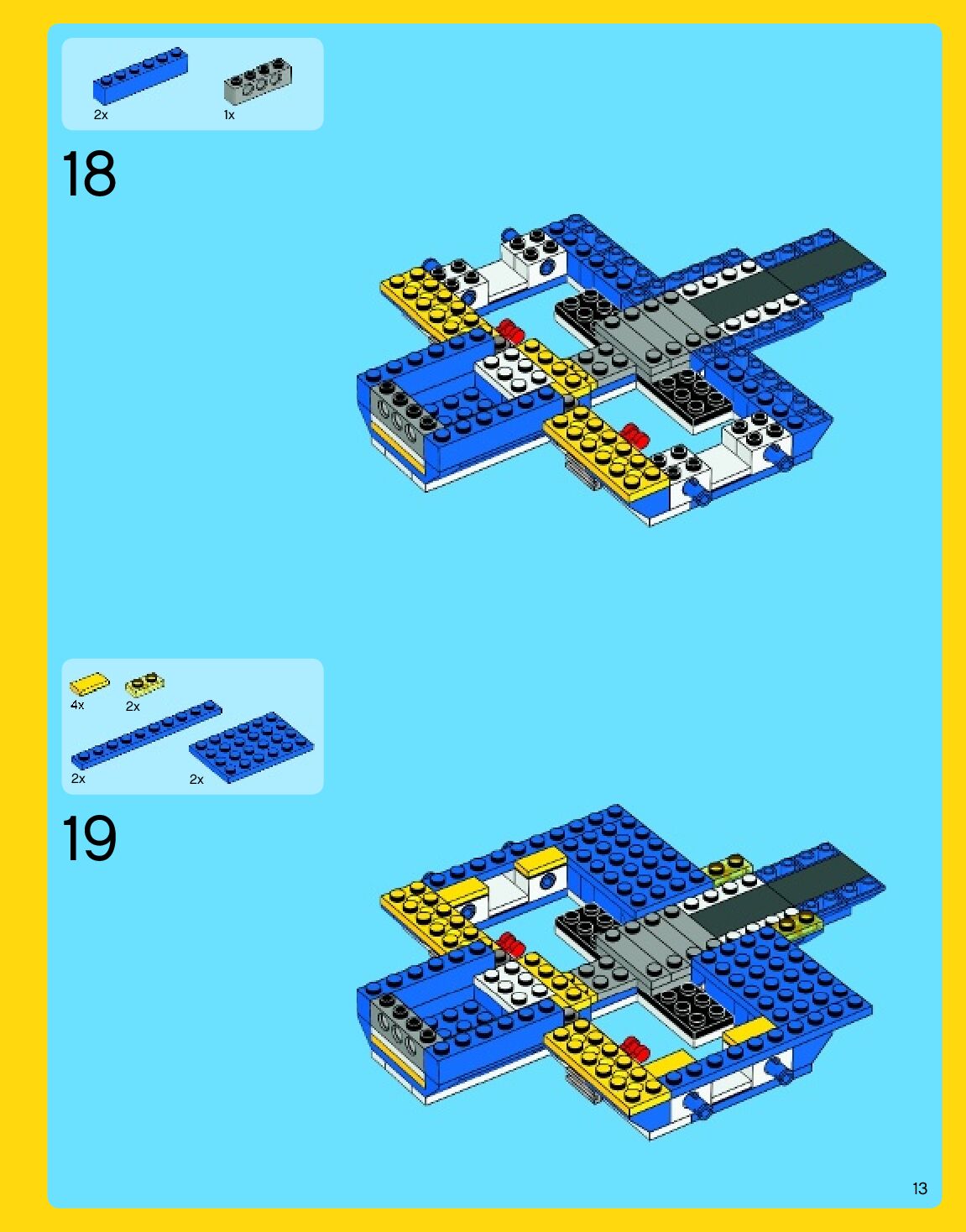 2x
1x

18

4x
2x
2x
2x

19

13