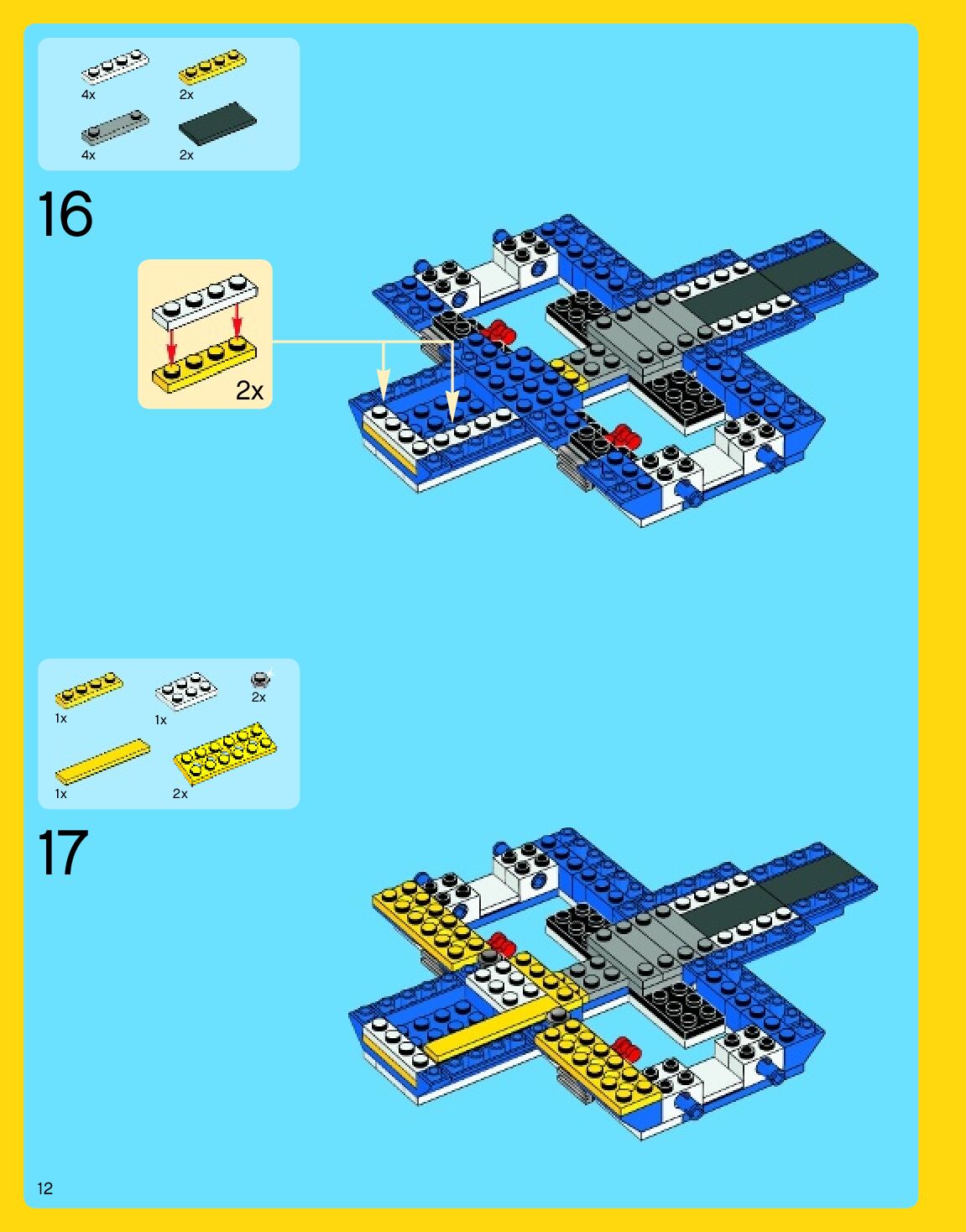 4x
2x
4x
2x

16

2x

1x
1x
2x
1x
2x

17

12