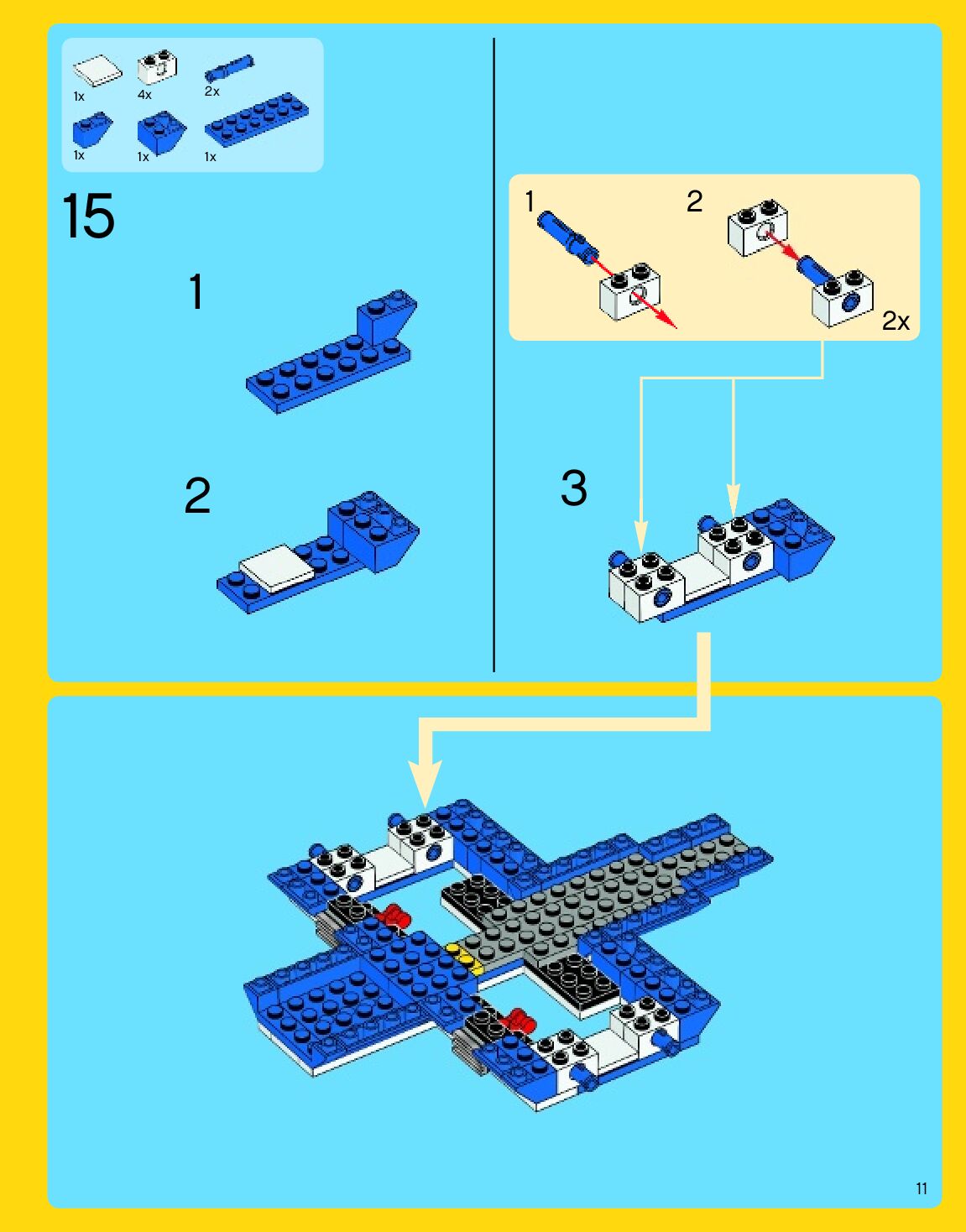 1x
4x
2x
1x
1x
1x

15

1

2

1

2

2x

3

11