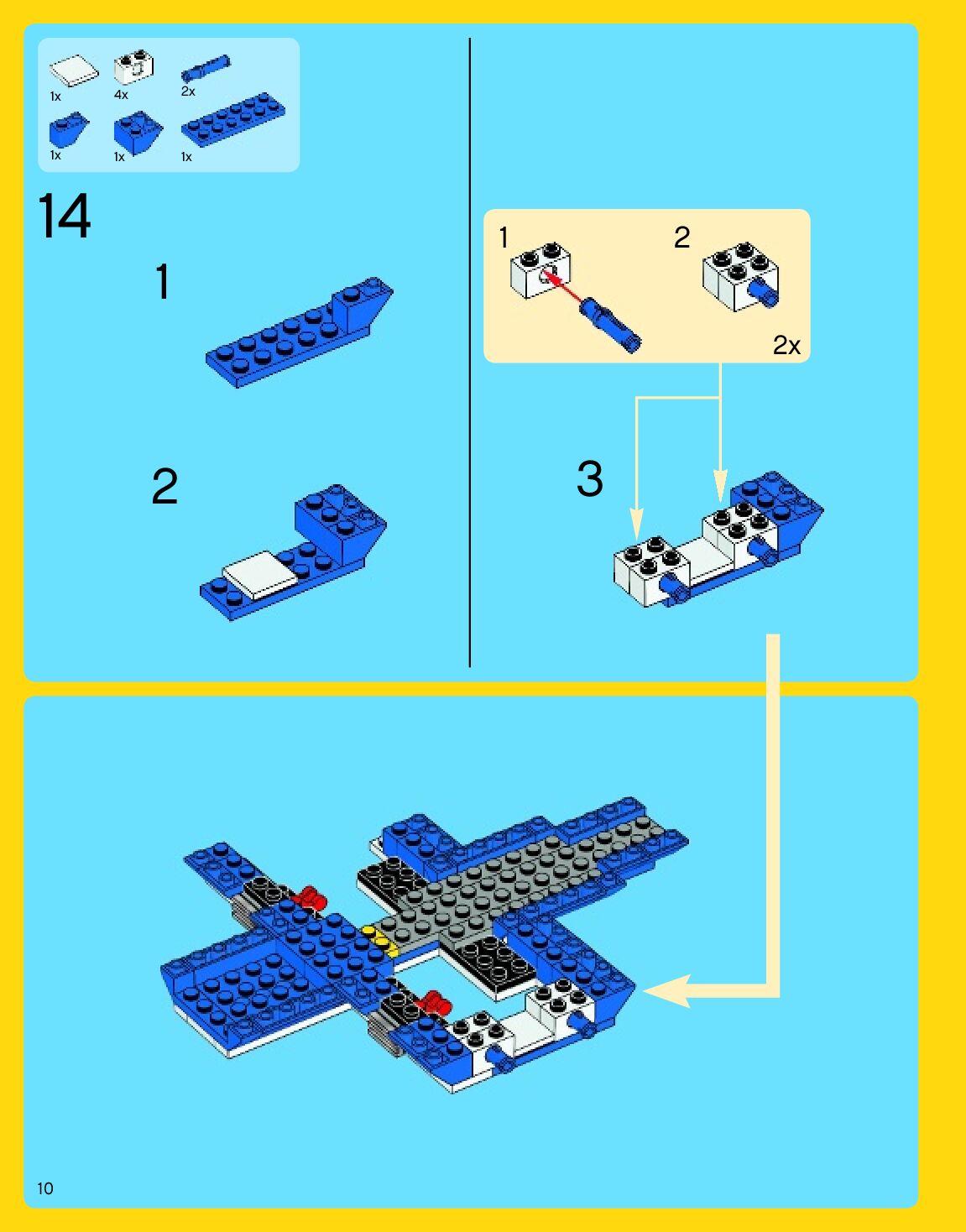 1x 4x 2x
1x 1x 1x

14

1

2

1 2
2x

3

10