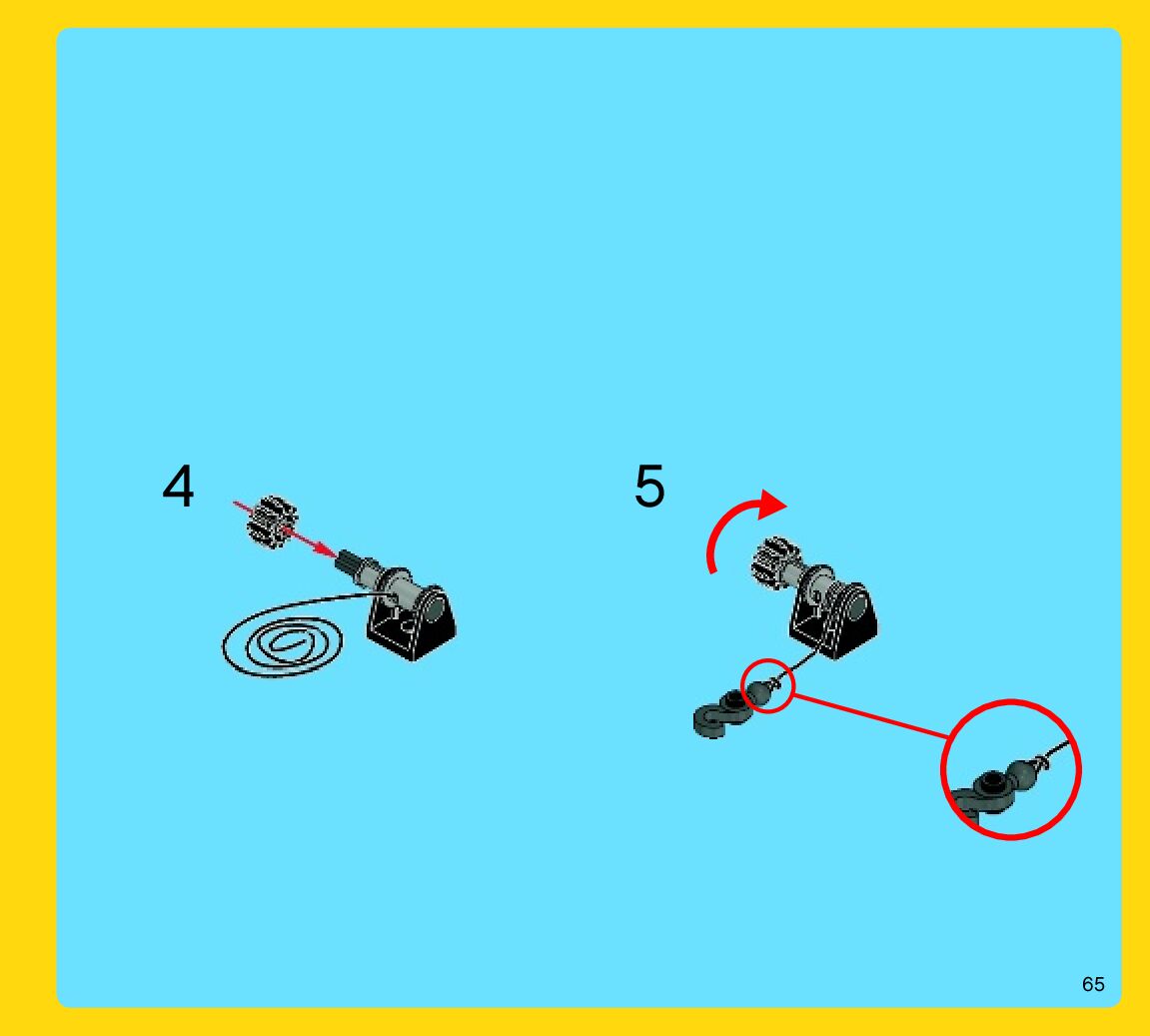 4

5

65