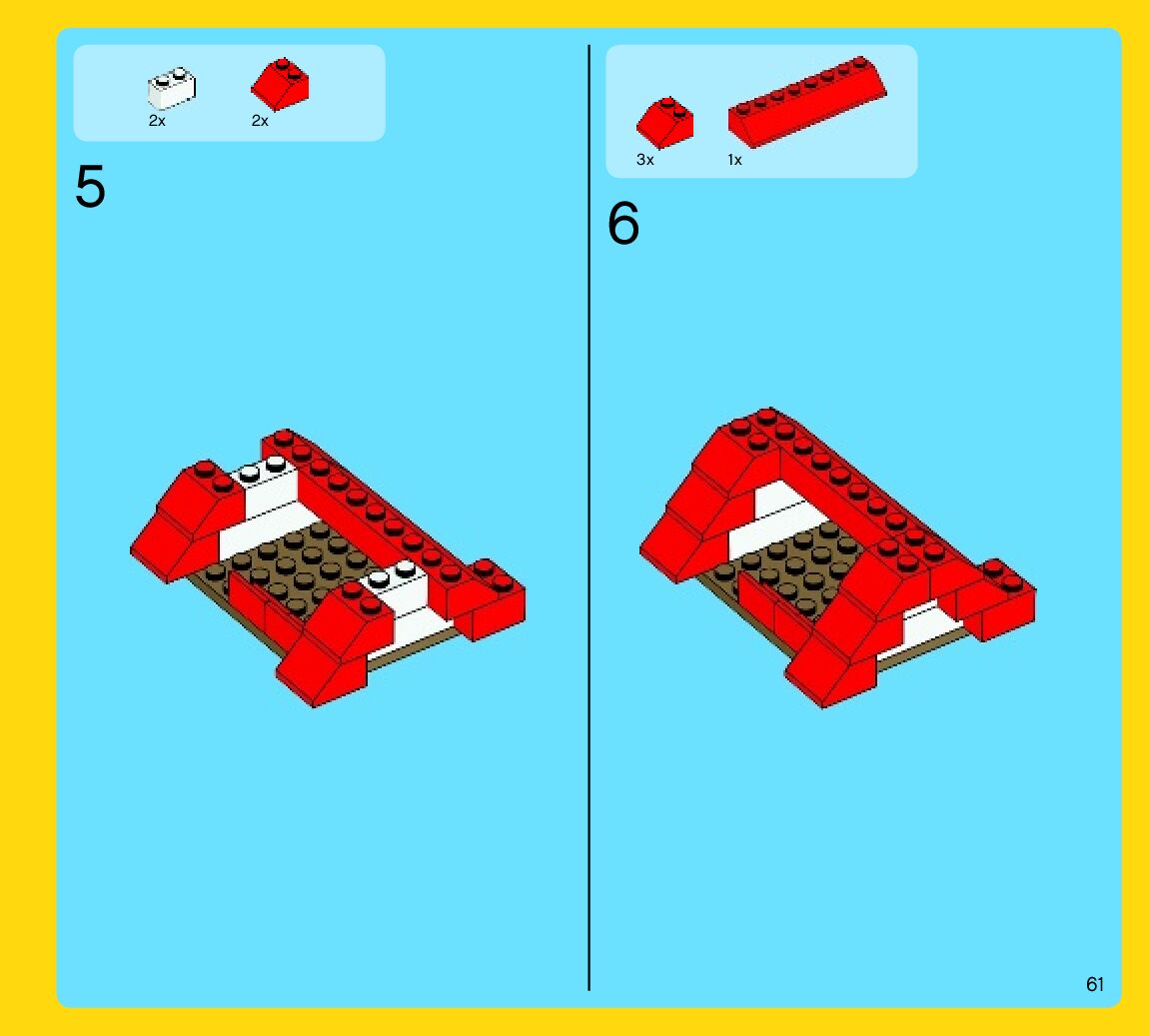 2x 2x

5

3x 1x

6

61