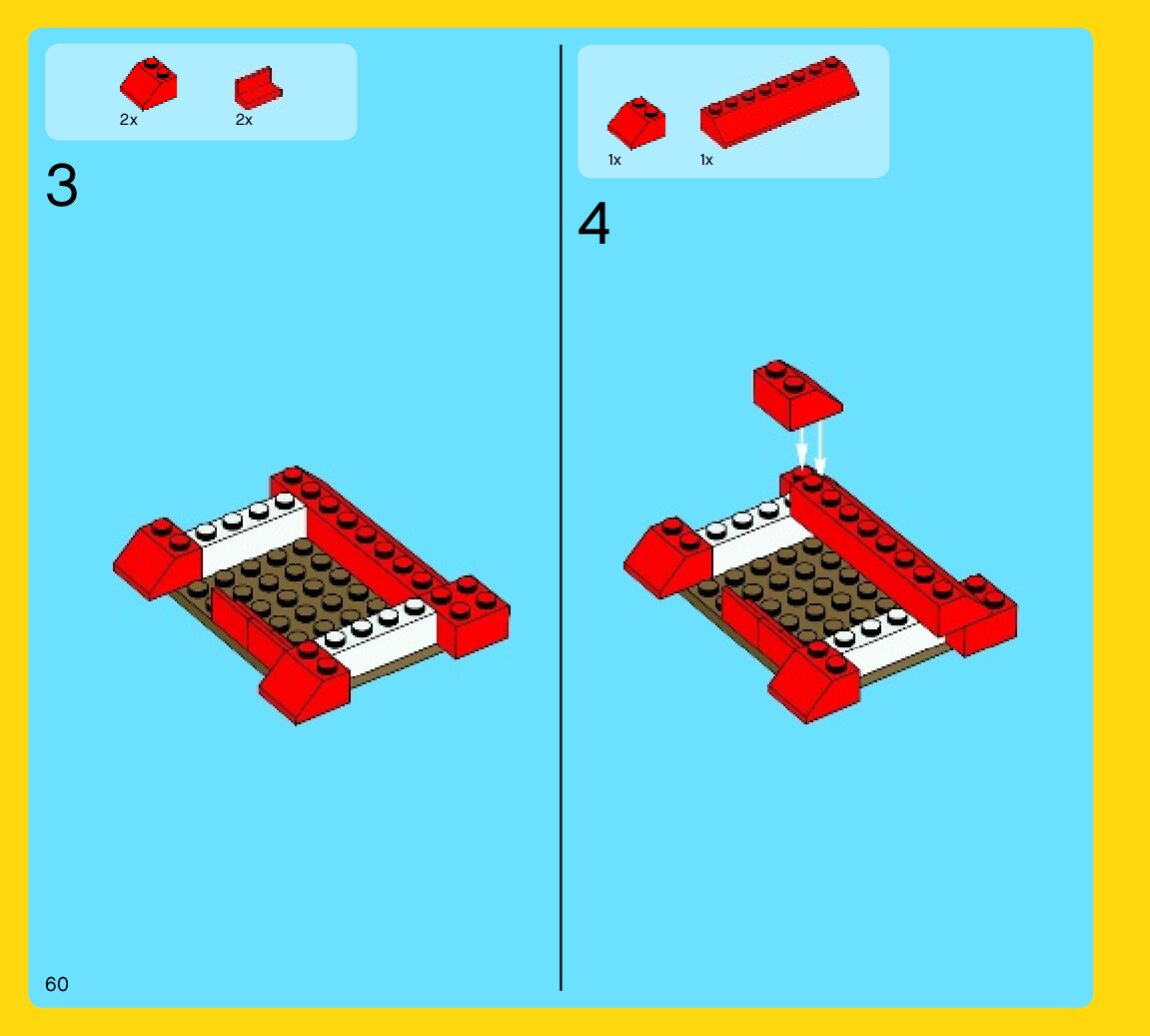 2x 2x

3

1x 1x

4

60