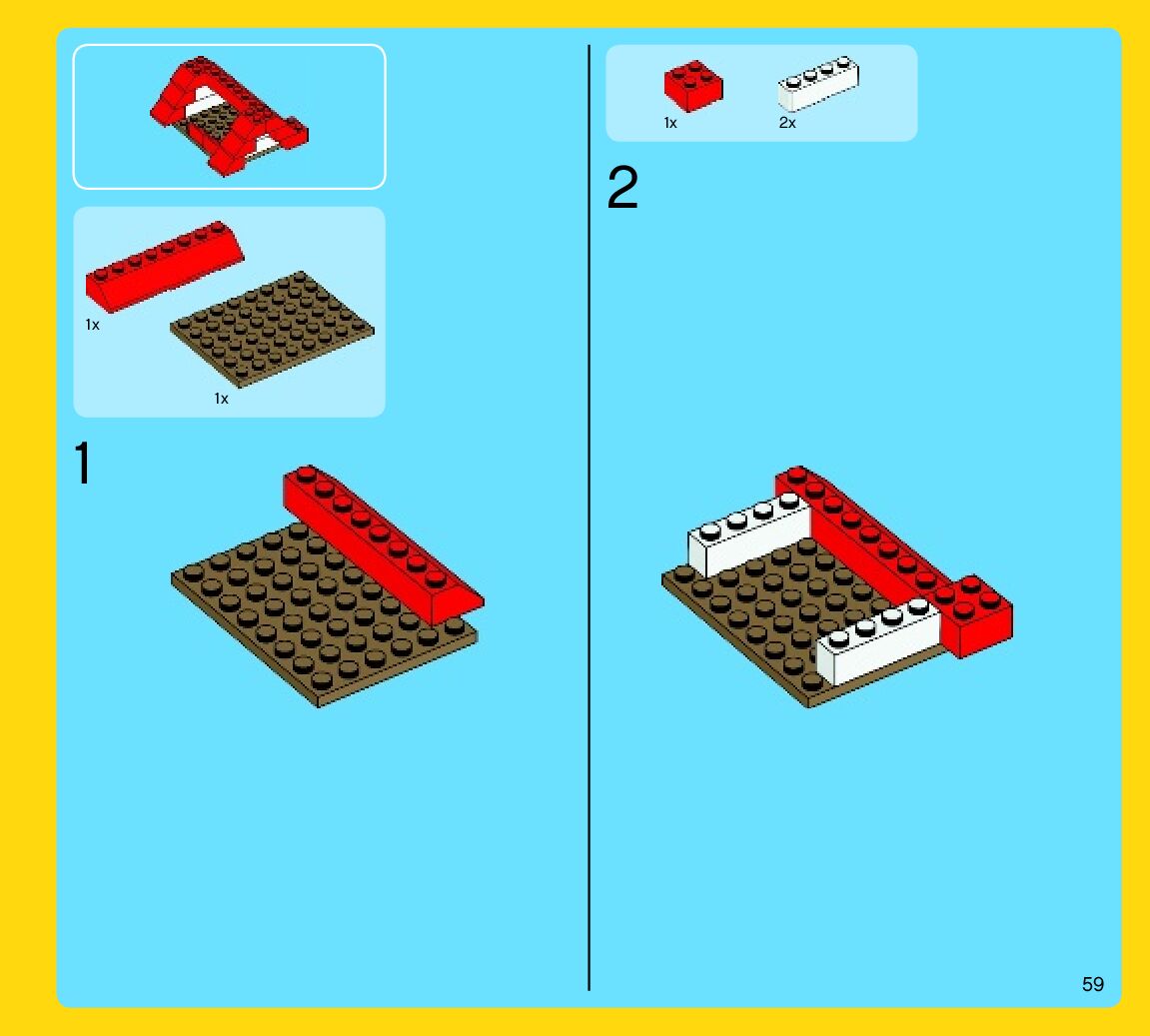 1x

1x

1

1x 2x

2

59