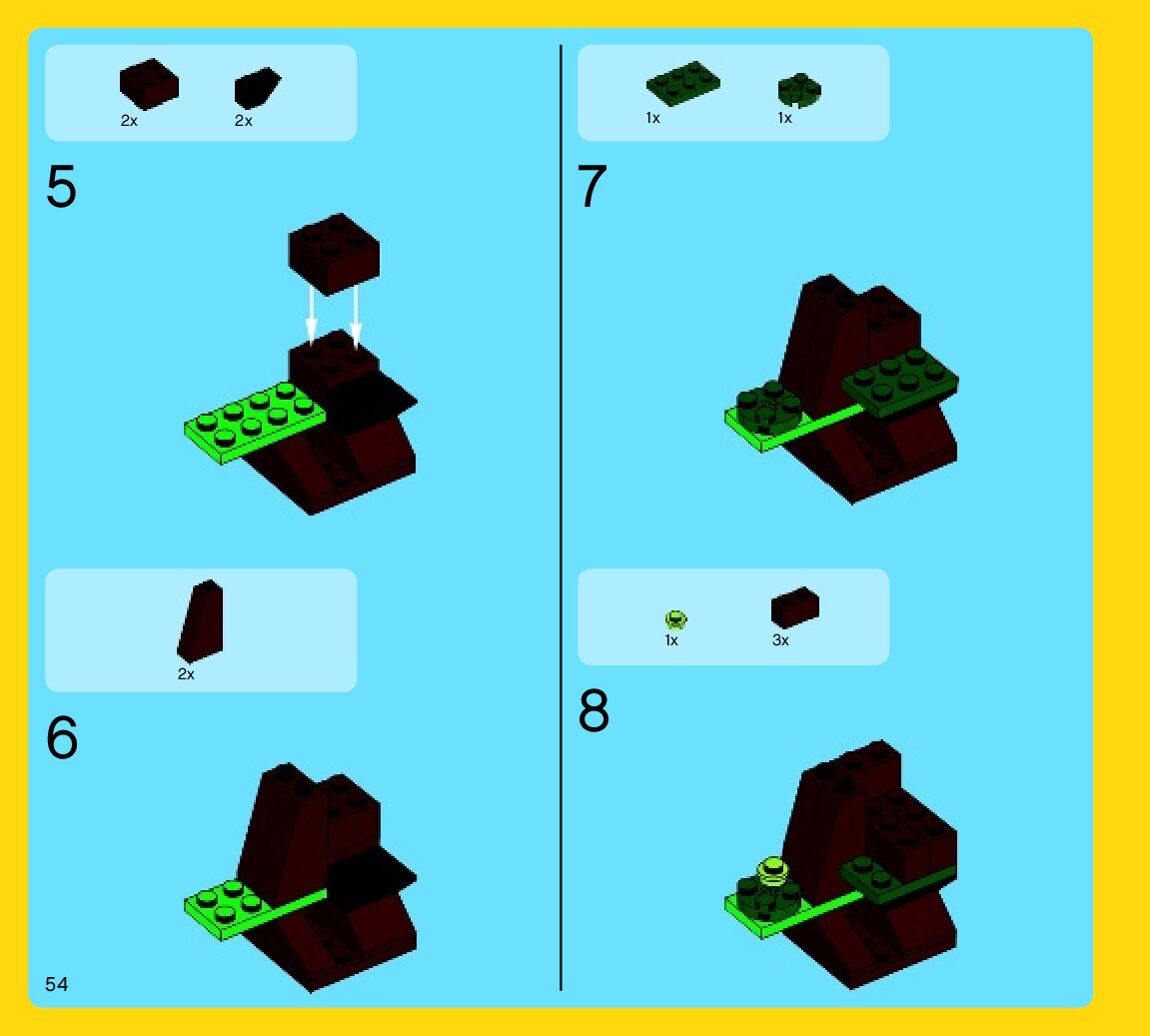 2x 2x

5

2x

6

54

1x 1x

7

1x 3x

8