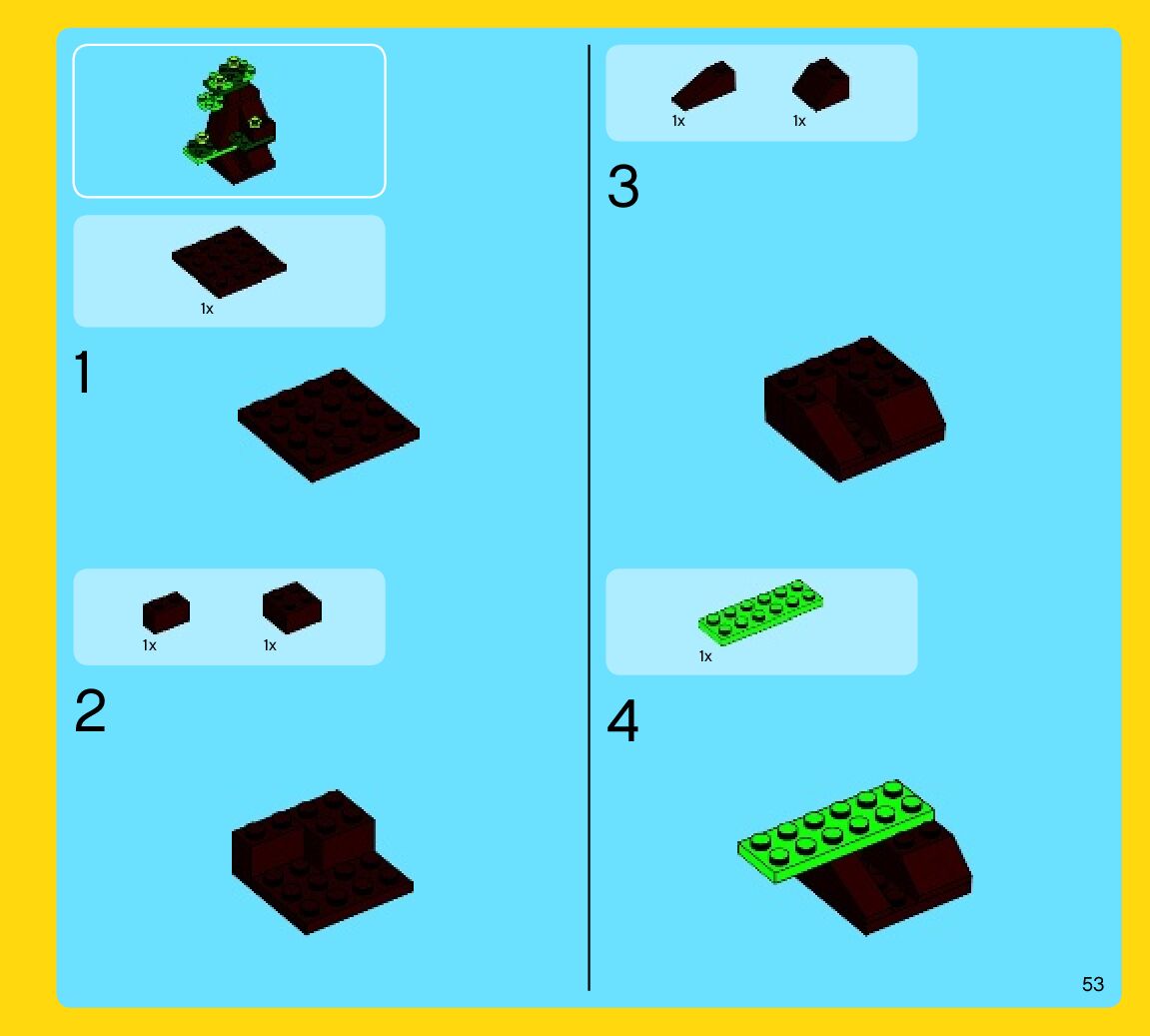 1x

1

1x

1x

2

1x

1x

3

1x

4

53