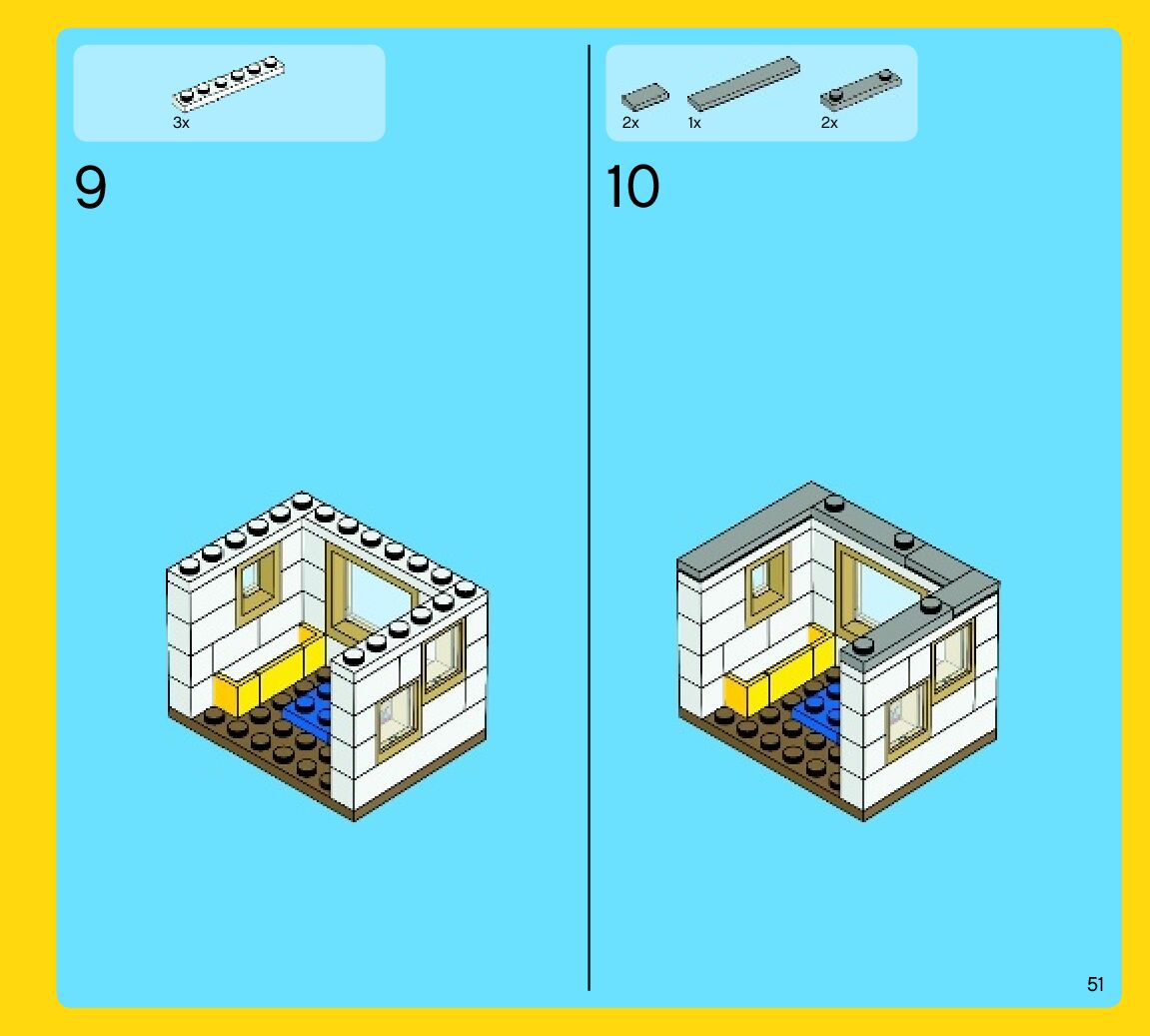 3x

9

2x 1x 2x

10

51