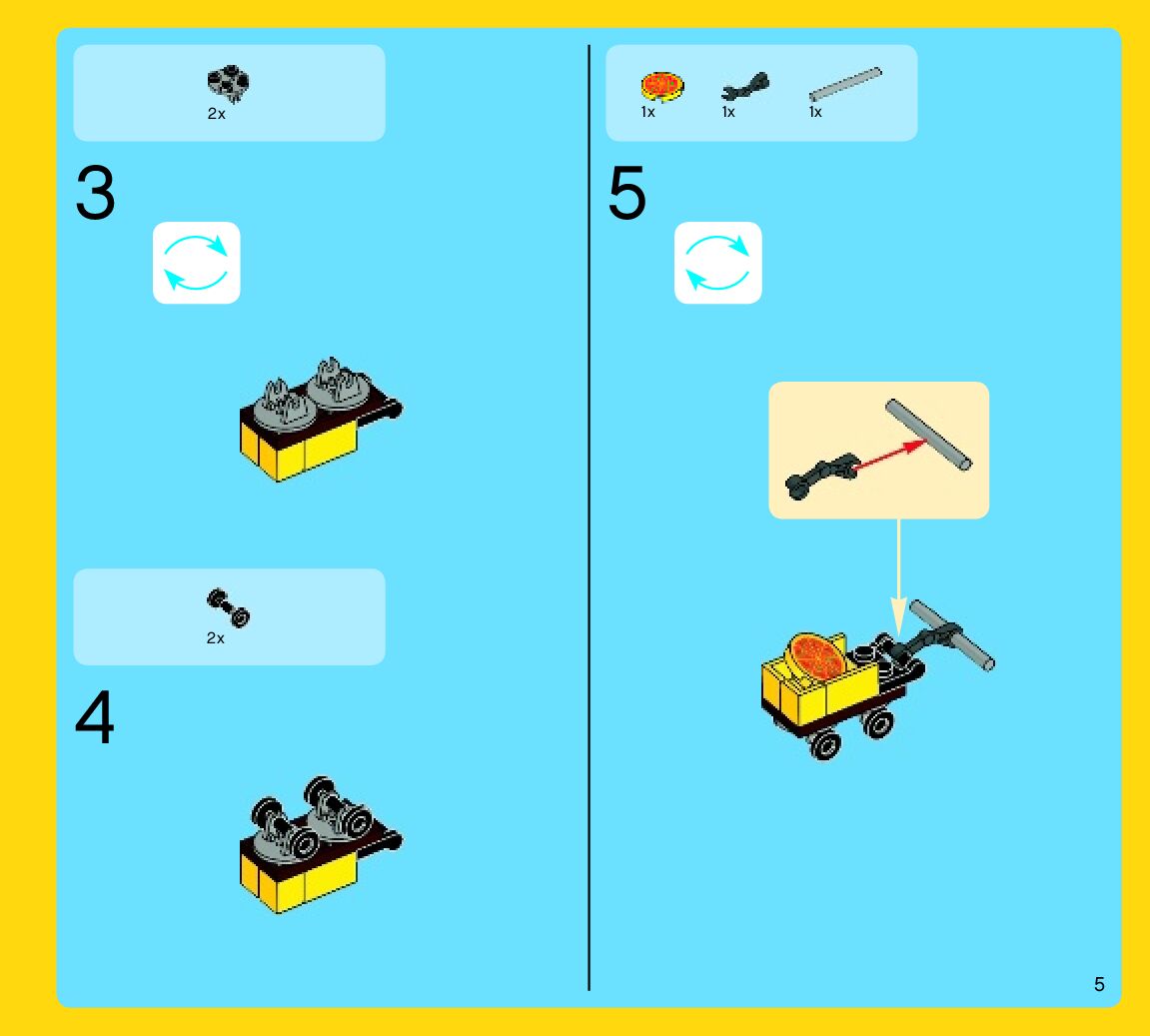 2x

3

2x

4

1x 1x 1x

5

5