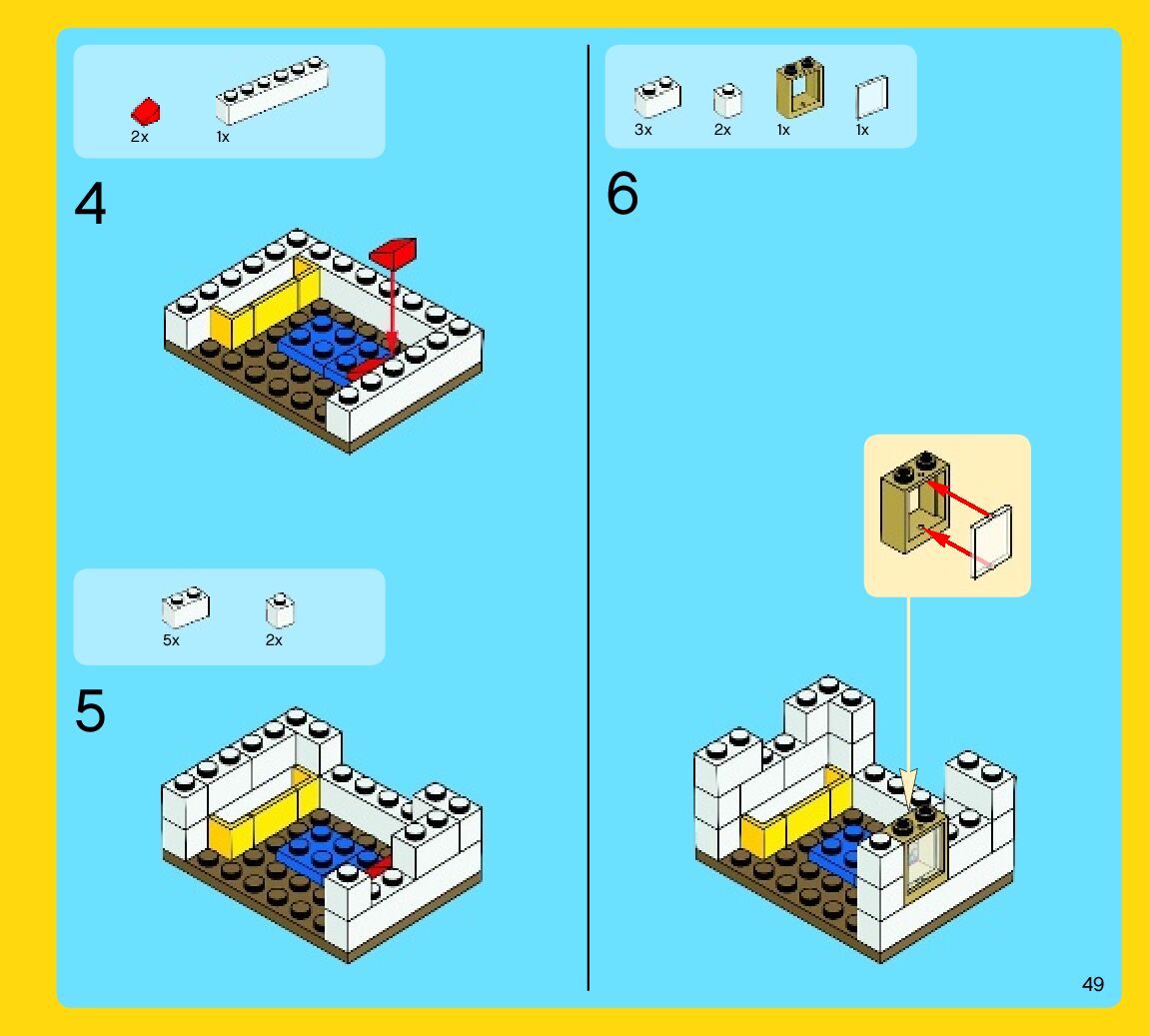 2x 1x

4

5x 2x

5

3x 2x 1x 1x

6

49