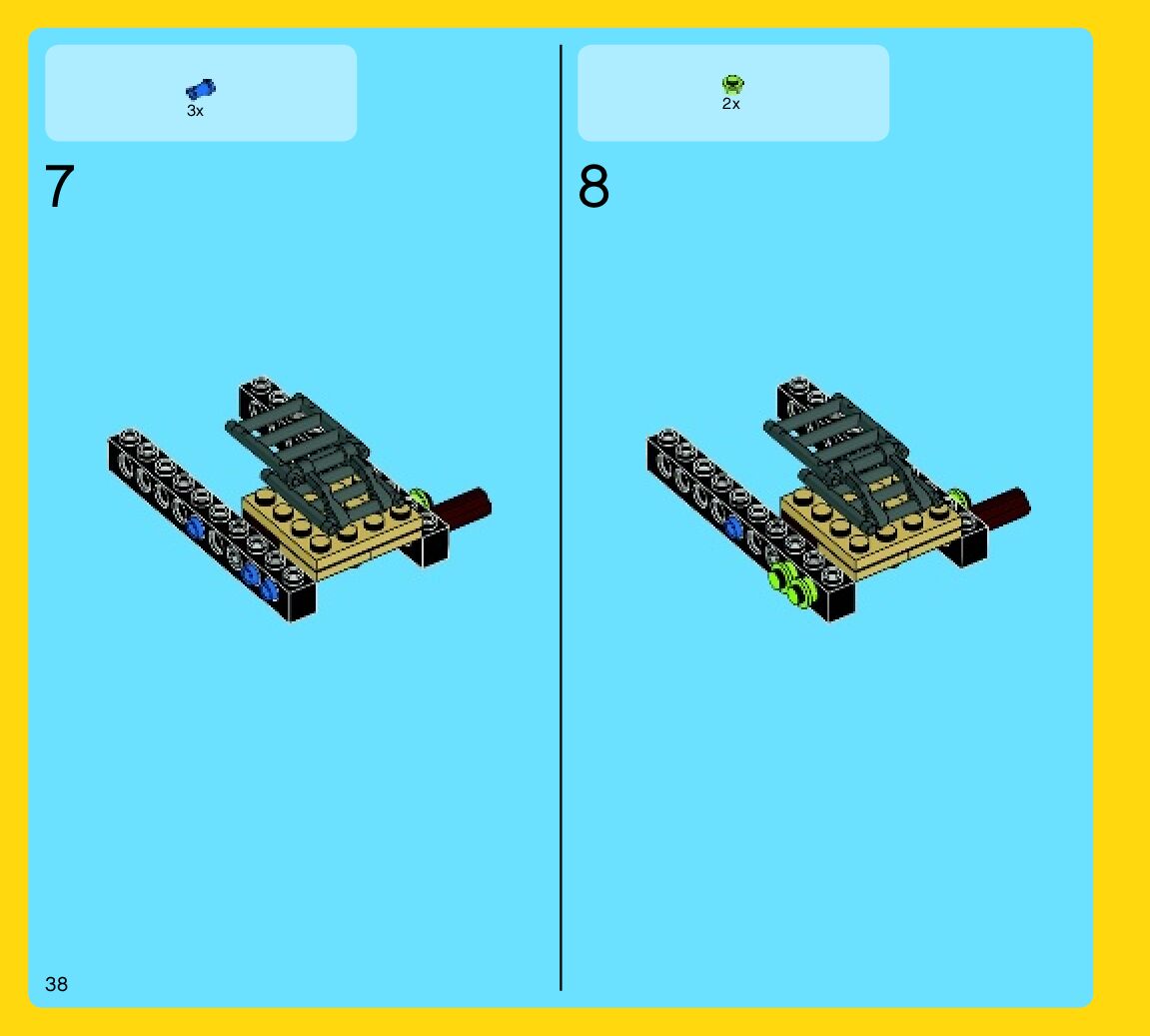 3x

7

2x

8

38